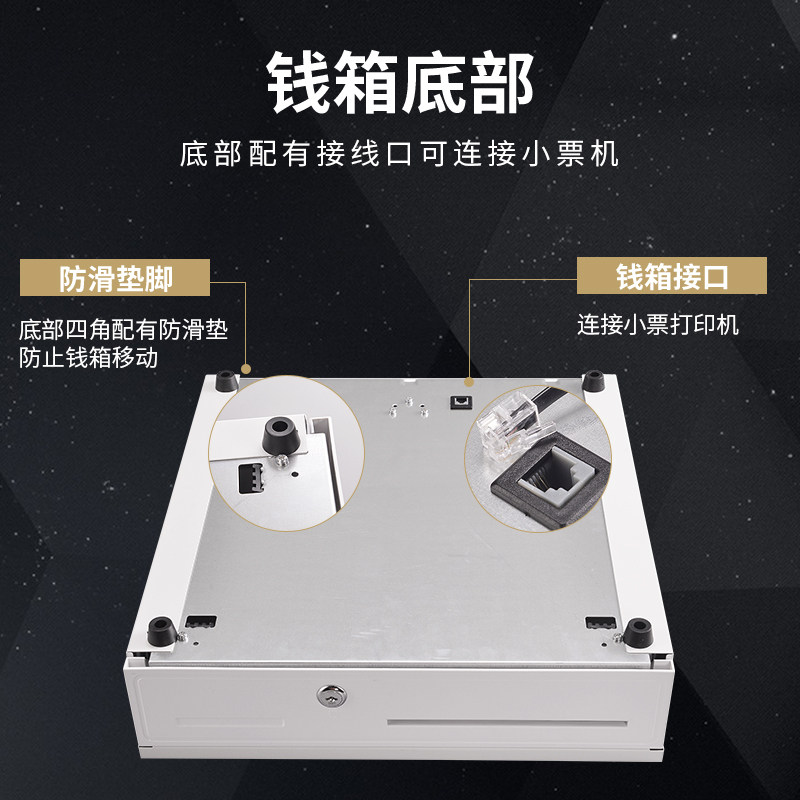 钱箱底部

底部配有接线口可连接小票机

防滑垫脚

底部四角配有防滑垫
防止钱箱移动

钱箱接口

连接小票打印机