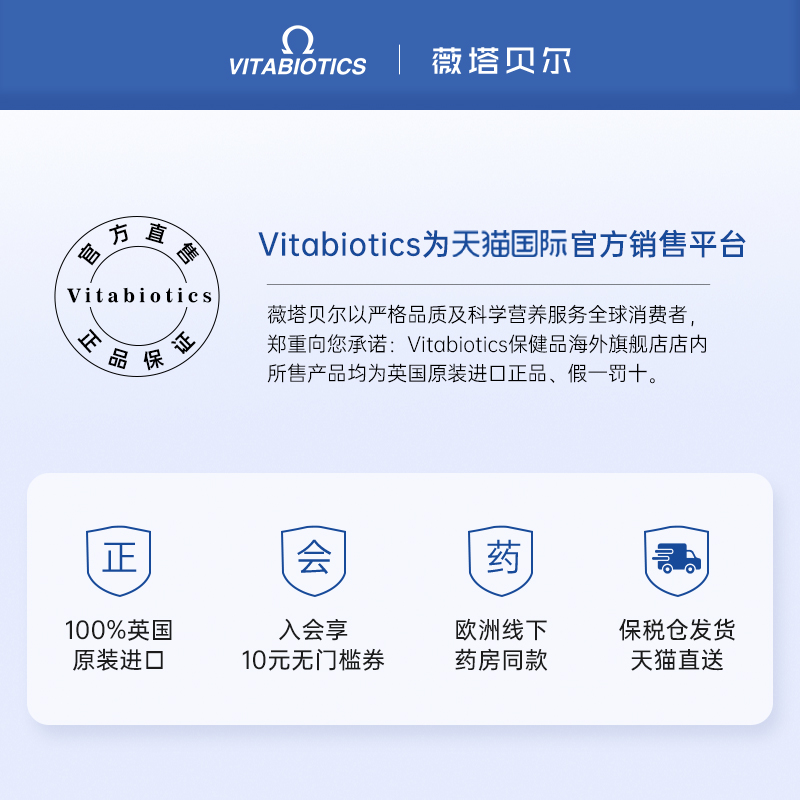 VITABIOTICS 薇塔贝尔

官方直售
Vitabiotics
正品保证

Vitabiotics为天猫国际官方销售平台

薇塔贝尔以严格品质及科学营养服务全球消费者，郑重向您承诺：Vitabiotics保健品海外旗舰店店内所售产品均为英国原装进口正品、假一罚十。

正
100%英国
原装进口

会
入会享
10元无门槛券

药
欧洲线下
药房同款

保税仓发货
天猫直送