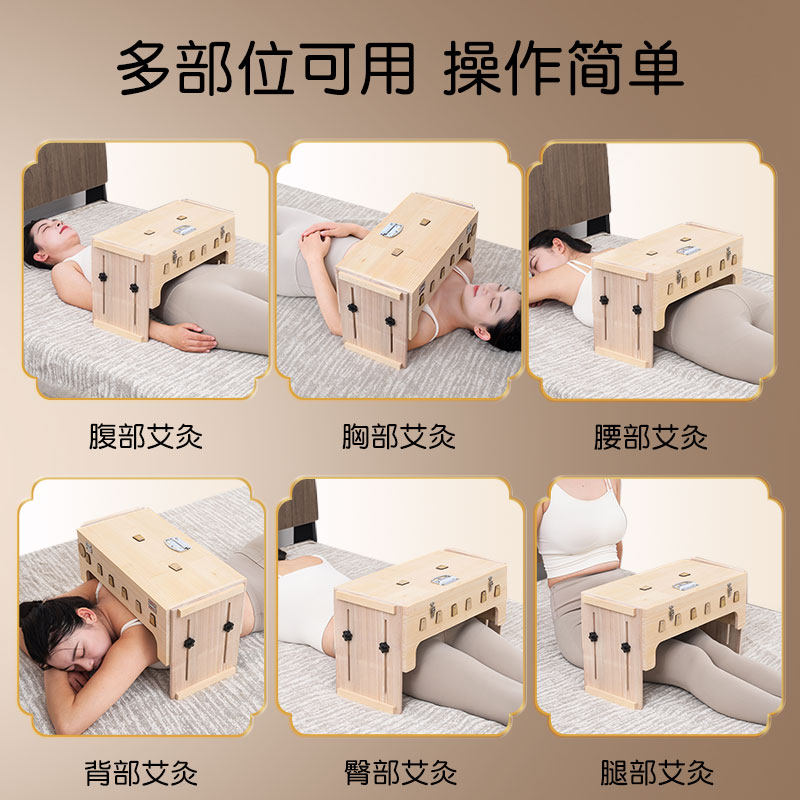 多部位可用 操作简单

腹部艾灸

胸部艾灸

腰部艾灸

背部艾灸

臀部艾灸

腿部艾灸