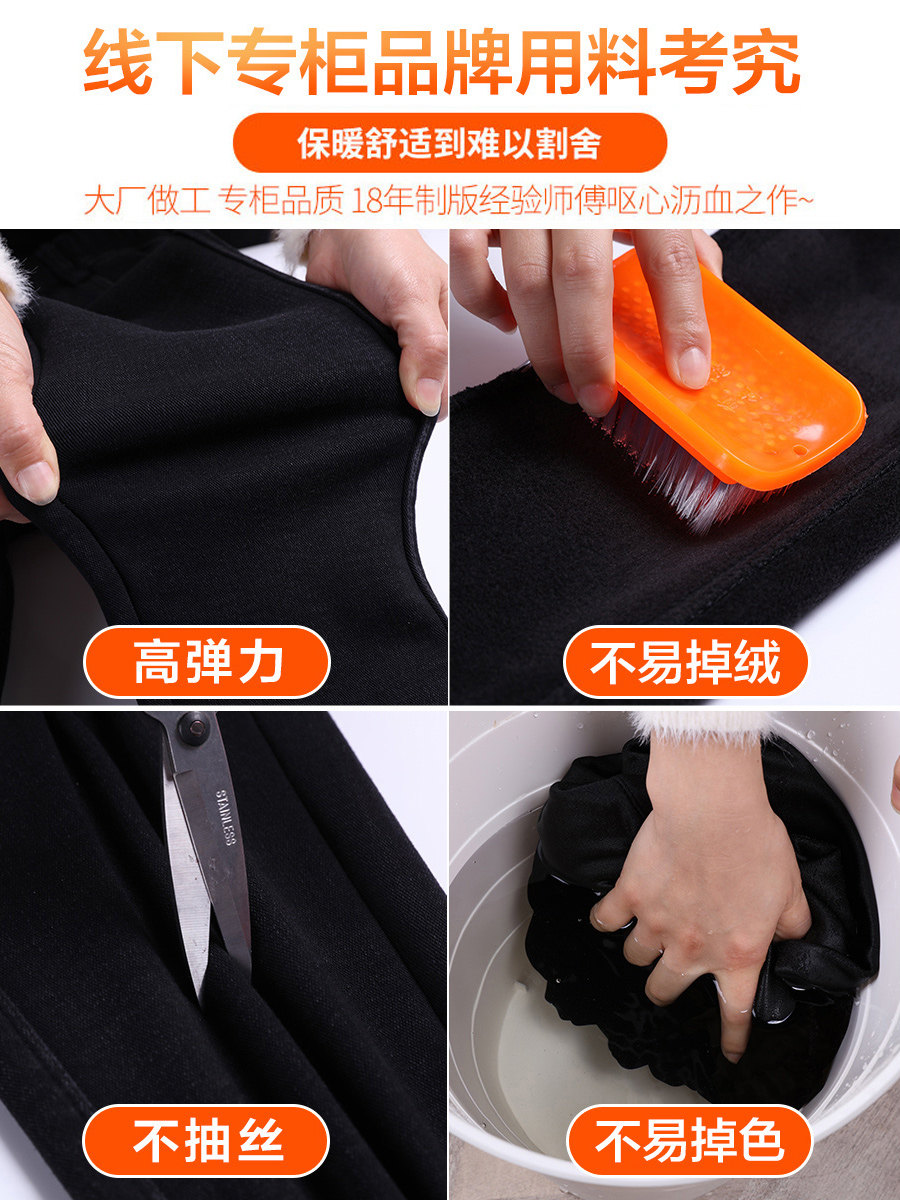 线下专柜品牌用料考究

保暖舒适到难以割舍

大厂做工 专柜品质 18年制版经验师傅呕心沥血之作~

高弹力

不易掉绒

STAINLESS

不抽丝

不易掉色