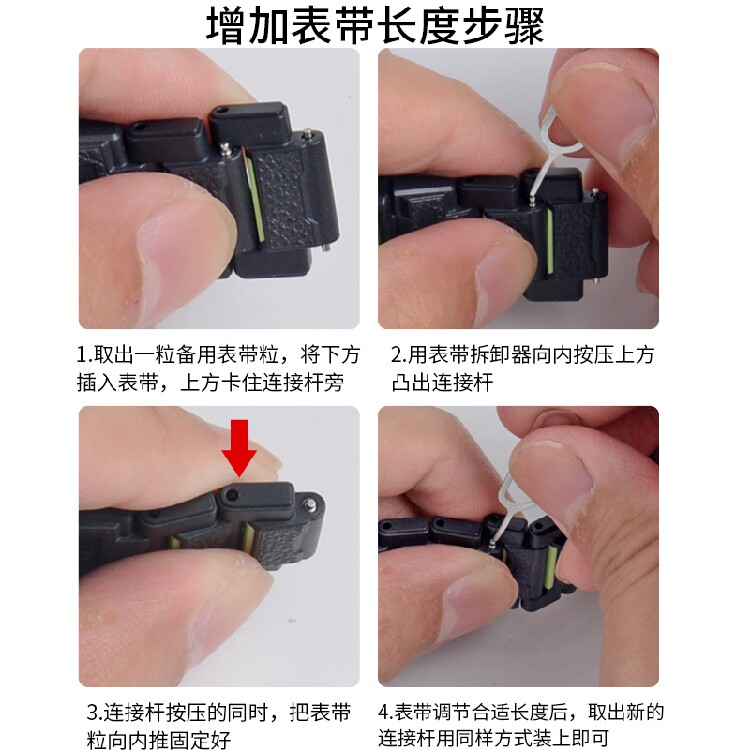 增加表带长度步骤

1.取出一粒备用表带粒，将下方插入表带，上方卡住连接杆旁

2.用表带拆卸器向内按压上方凸出连接杆

3.连接杆按压的同时，把表带粒向内推固定好

4.表带调节合适长度后，取出新的连接杆用同样方式装上即可