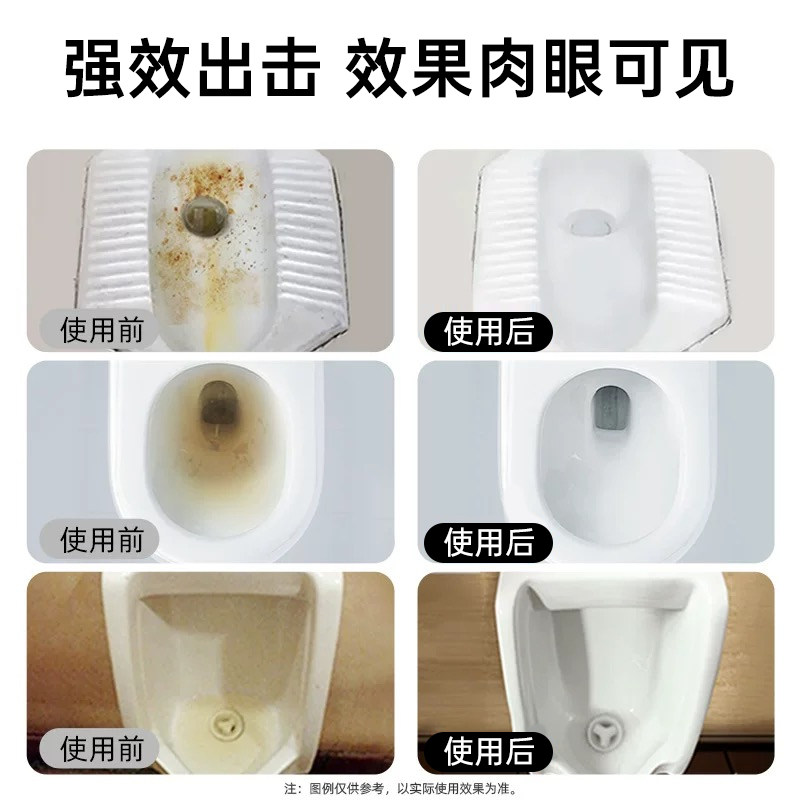 强效出击 效果肉眼可见

使用前

使用后

使用前

使用后

使用前

使用后

注：图例仅供参考，以实际使用效果为准。