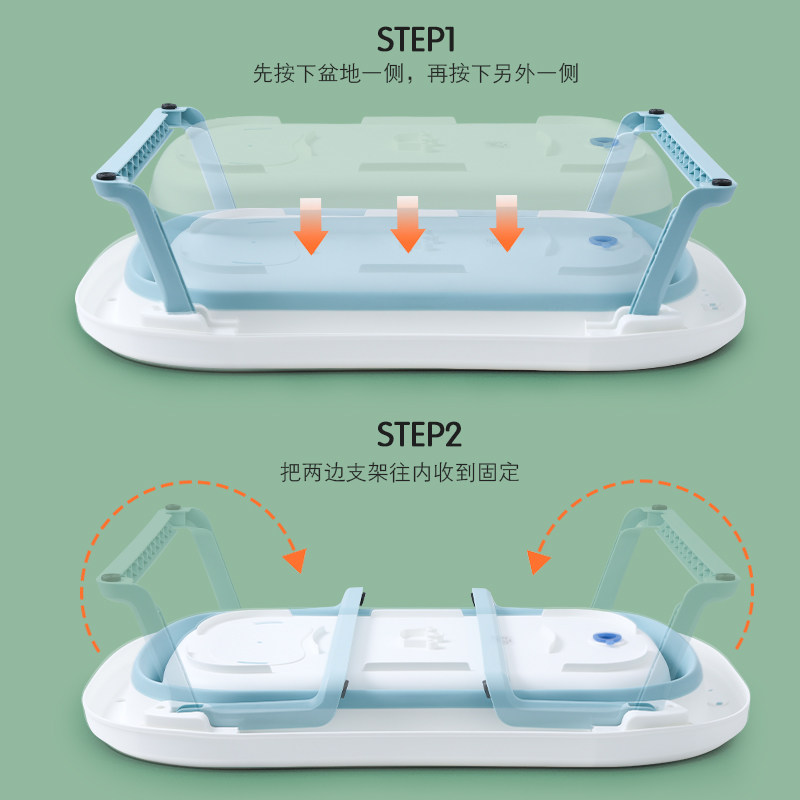 STEP1
先按下盆地一侧，再按下另外一侧

STEP2
把两边支架往内收到固定