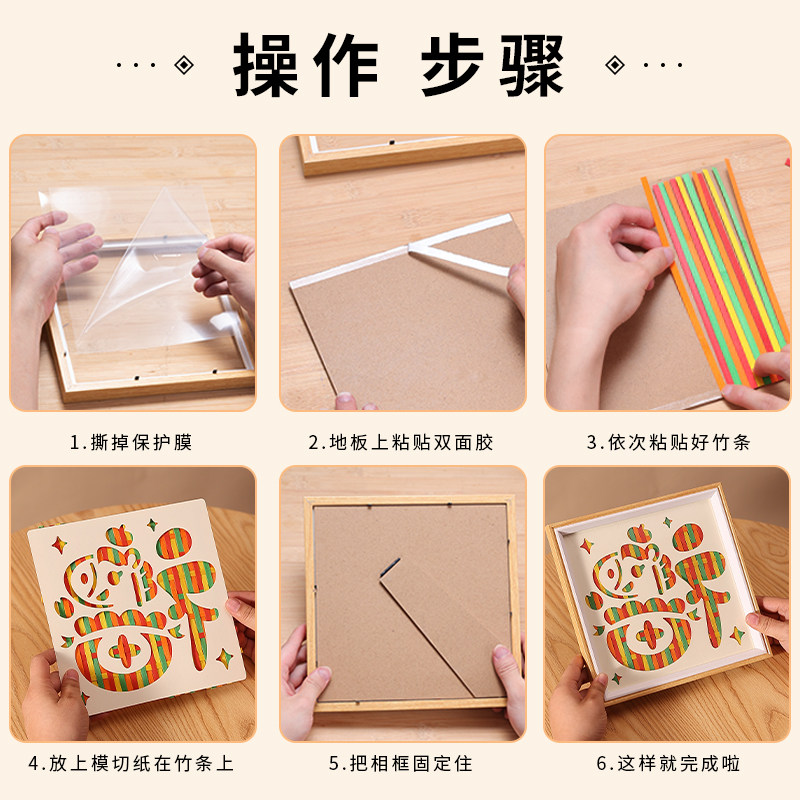 操作 步骤

1.撕掉保护膜

2.地板上粘贴双面胶

3.依次粘贴好竹条

4.放上模切纸在竹条上

5.把相框固定住

6.这样就完成啦