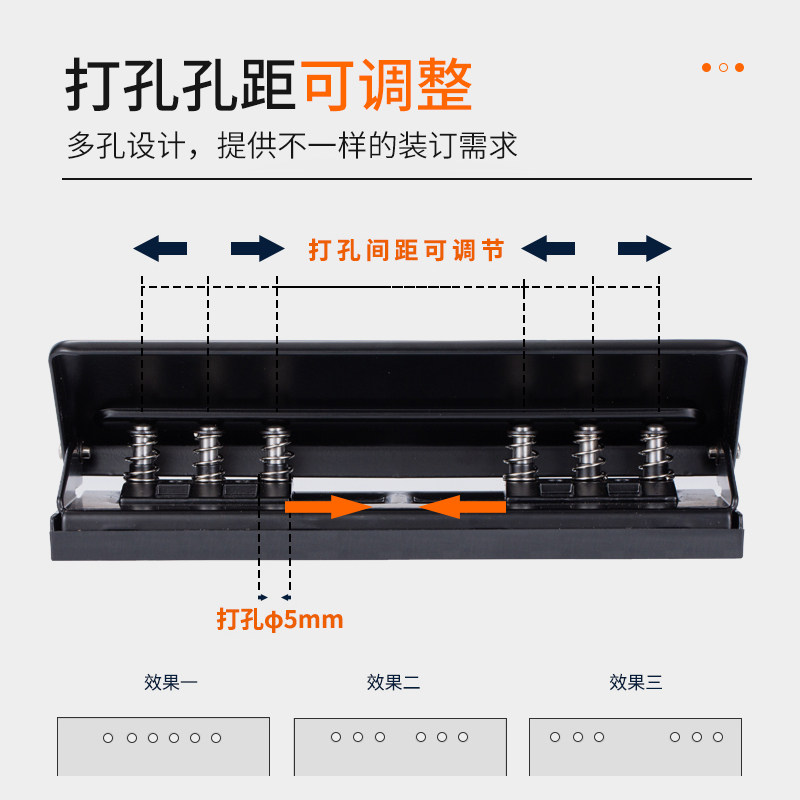 打孔孔距可调整

多孔设计，提供不一样的装订需求

打孔间距可调节

打孔ϕ5mm

效果一

效果二

效果三