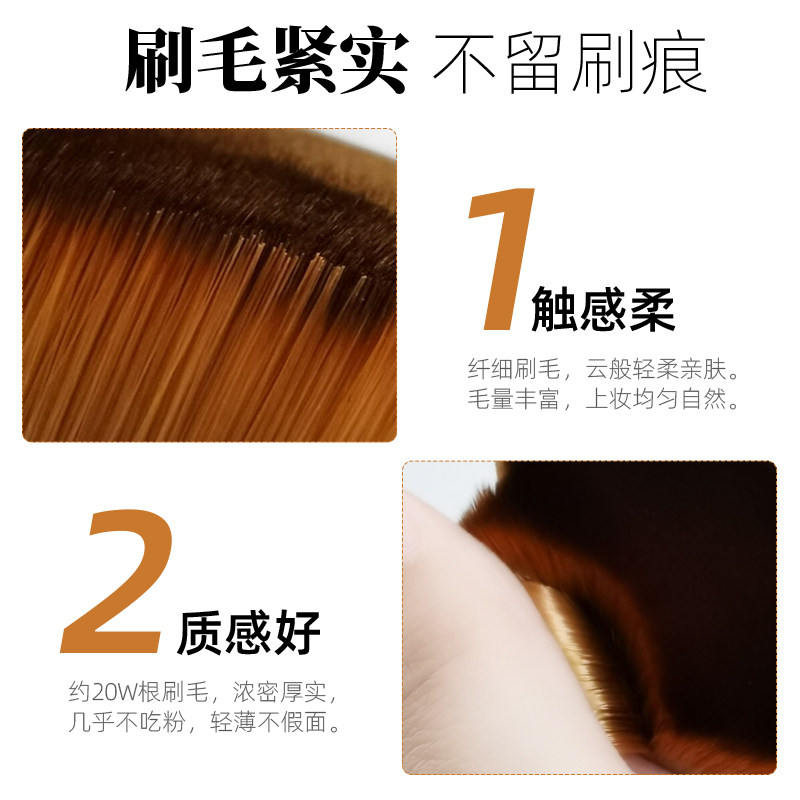 刷毛紧实 不留刷痕

1 触感柔

纤细刷毛，云般轻柔亲肤。
毛量丰富，上妆均匀自然。

2 质感好

约20W根刷毛，浓密厚实，
几乎不吃粉，轻薄不假面。