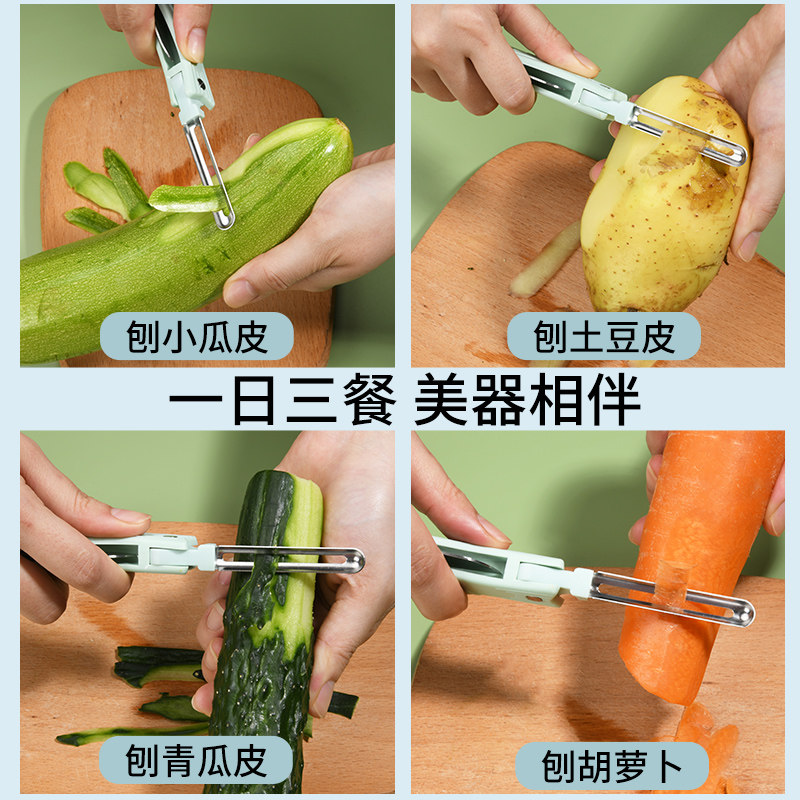 刨小瓜皮

刨土豆皮

一日三餐 美器相伴

刨青瓜皮

刨胡萝卜