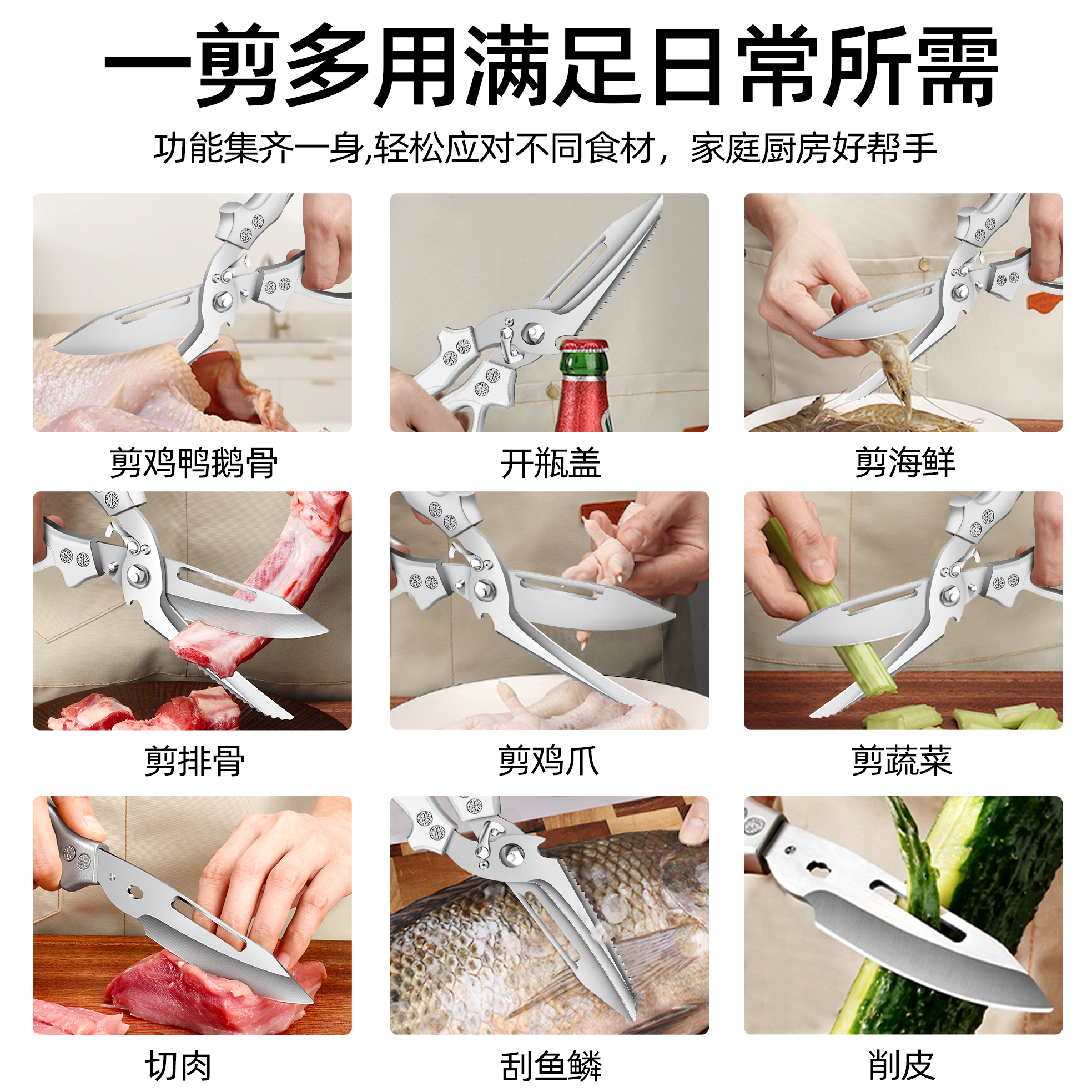 一剪多用满足日常所需

功能集齐一身,轻松应对不同食材，家庭厨房好帮手

剪鸡鸭鹅骨

开瓶盖

剪海鲜

剪排骨

剪鸡爪

剪蔬菜

切肉

刮鱼鳞

削皮