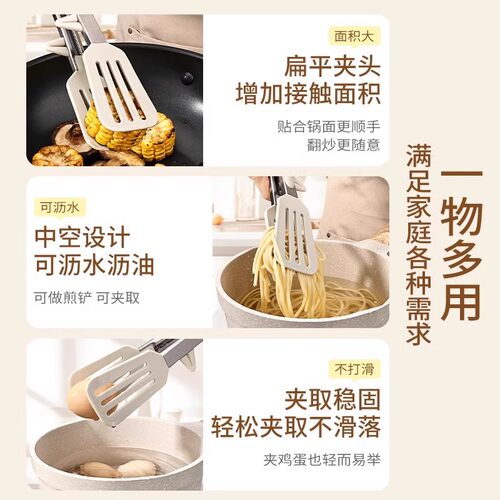 面积大

扁平夹头
增加接触面积

贴合锅面更顺手
翻炒更随意

可沥水

中空设计
可沥水沥油

可做煎铲 可夹取

不打滑

夹取稳固
轻松夹取不滑落

夹鸡蛋也轻而易举

一物多用

满足家庭各种需求