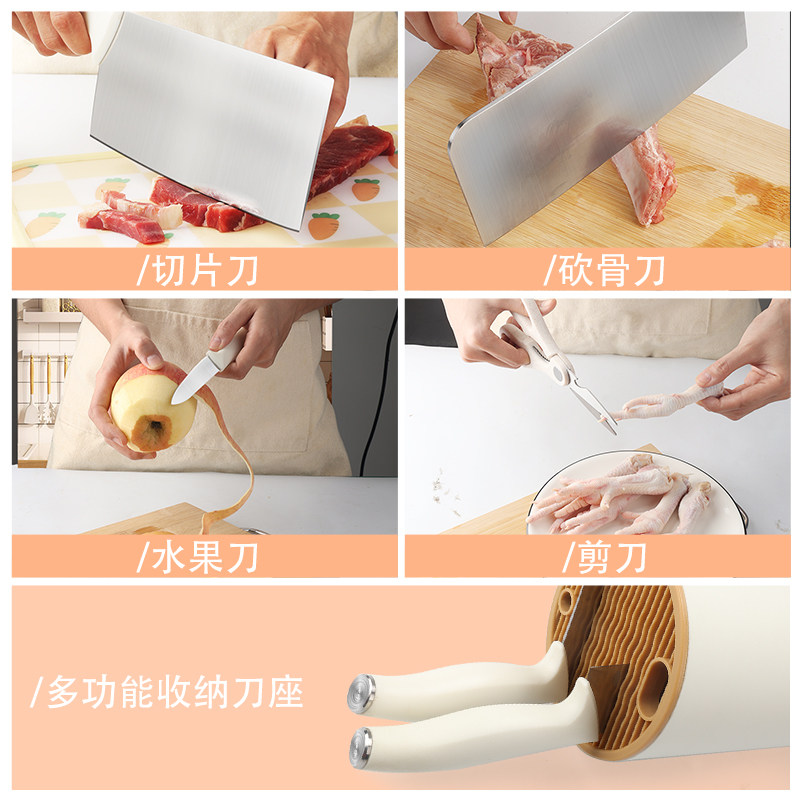 /切片刀

/砍骨刀

/水果刀

/剪刀

/多功能收纳刀座