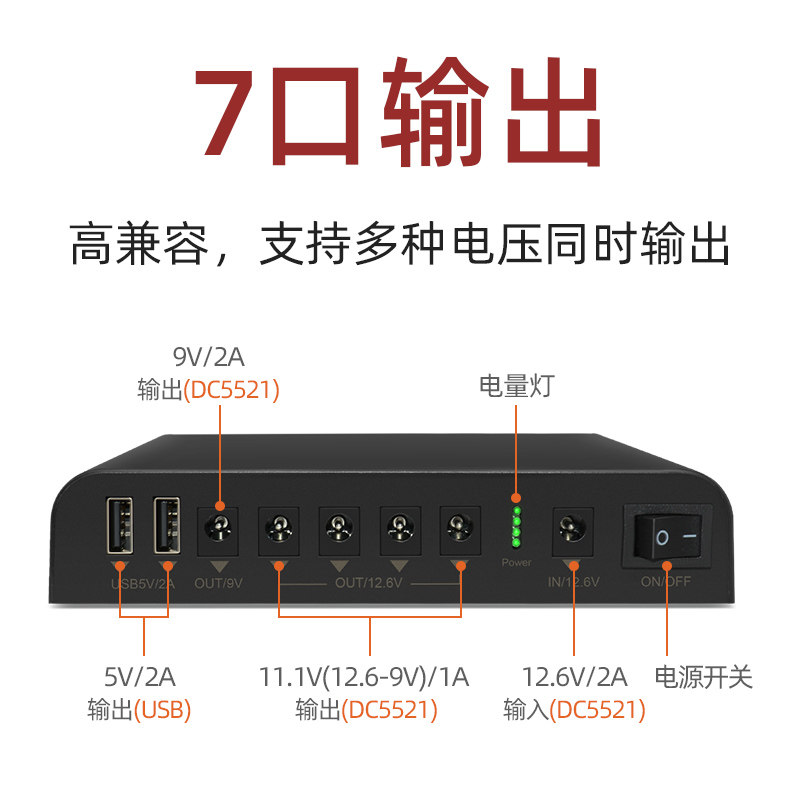 7口输出

高兼容，支持多种电压同时输出

9V/2A
输出(DC5521)

电量灯

USB5V/2A

OUT/9V

OUT/12.6V

Power

IN/12.6V

ON/OFF

5V/2A
输出(USB)

11.1V(12.6-9V)/1A
输出(DC5521)

12.6V/2A
输入(DC5521)

电源开关