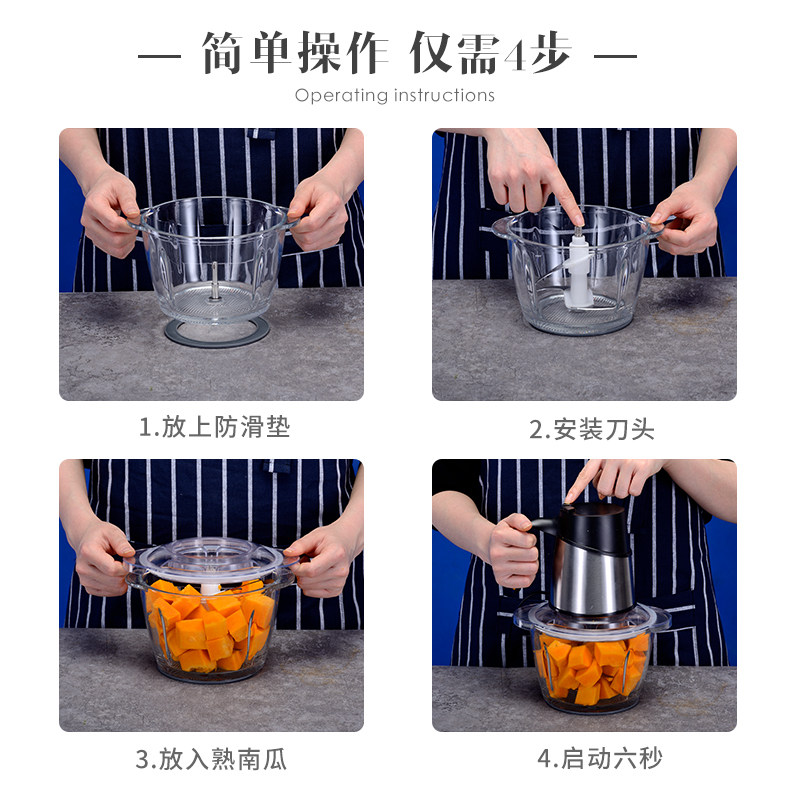 — 简单操作 仅需4步 —
Operating instructions

1.放上防滑垫

2.安装刀头

3.放入熟南瓜

4.启动六秒