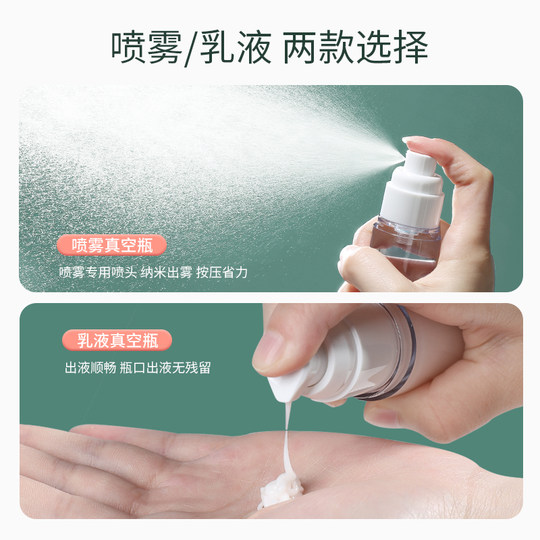 喷雾/乳液 两款选择

喷雾真空瓶

喷雾专用喷头 纳米出雾 按压省力

乳液真空瓶

出液顺畅 瓶口出液无残留