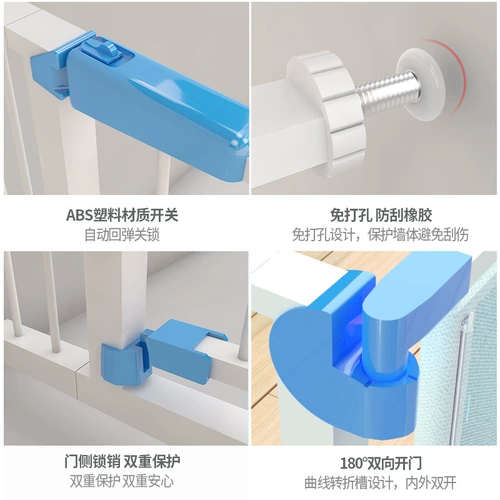 ABS塑料材质开关
自动回弹关锁

免打孔 防刮橡胶
免打孔设计，保护墙体避免刮伤

门侧锁销 双重保护
双重保护 双重安心

180°双向开门
曲线转折槽设计，内外双开