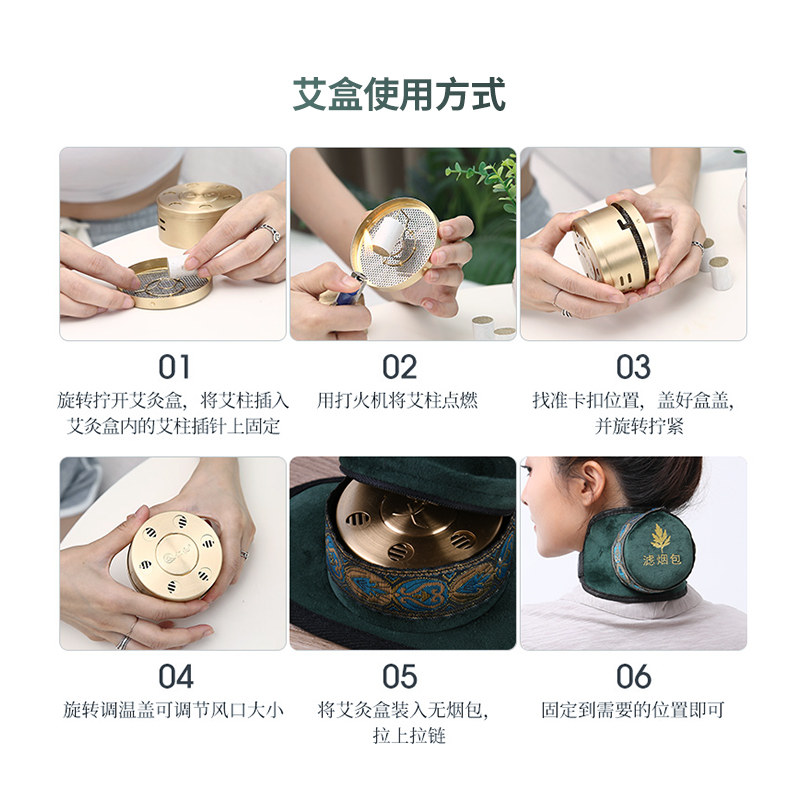 艾盒使用方式

01
旋转拧开艾灸盒，将艾柱插入艾灸盒内的艾柱插针上固定

02
用打火机将艾柱点燃

03
找准卡扣位置，盖好盒盖，并旋转拧紧

04
旋转调温盖可调节风口大小

05
将艾灸盒装入无烟包，拉上拉链

滤烟包

06
固定到需要的位置即可