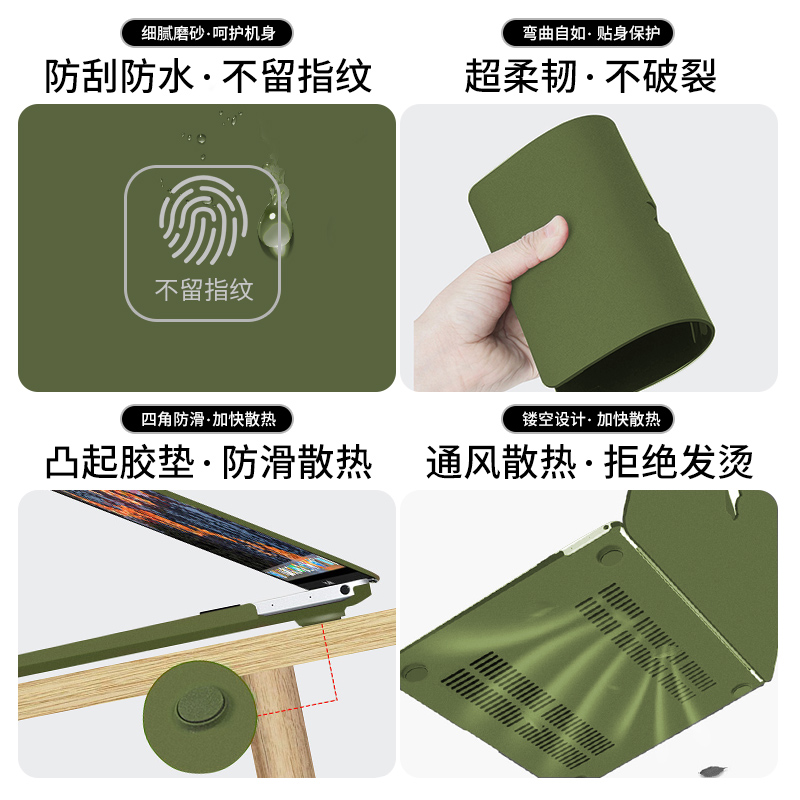 细腻磨砂·呵护机身

防刮防水·不留指纹

不留指纹

弯曲自如·贴身保护

超柔韧·不破裂

四角防滑·加快散热

凸起胶垫·防滑散热

镂空设计·加快散热

通风散热·拒绝发烫