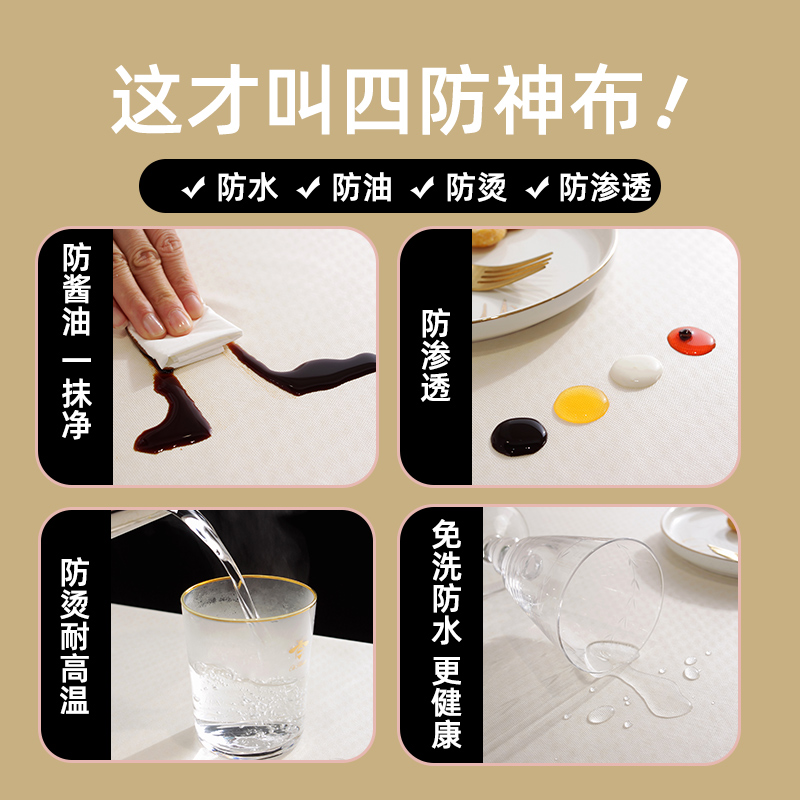 这才叫四防神布！

✓ 防水 ✓ 防油 ✓ 防烫 ✓ 防渗透

防酱油 一抹净

防渗透

防烫耐高温

免洗防水 更健康