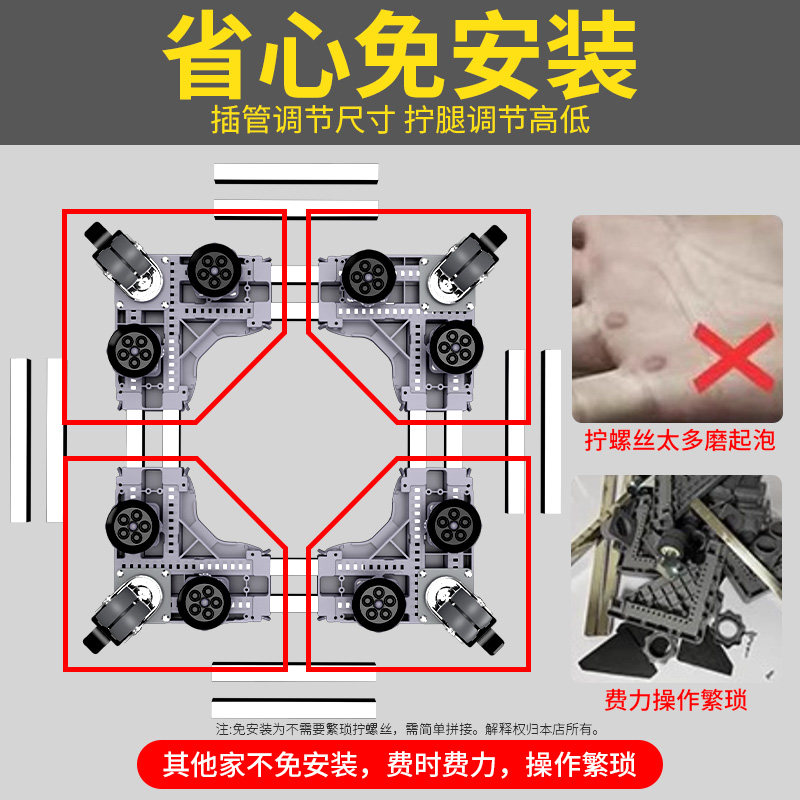 省心免安装
插管调节尺寸 拧腿调节高低

拧螺丝太多磨起泡

费力操作繁琐

注:免安装为不需要繁琐拧螺丝，需简单拼接。解释权归本店所有。

其他家不免安装，费时费力，操作繁琐