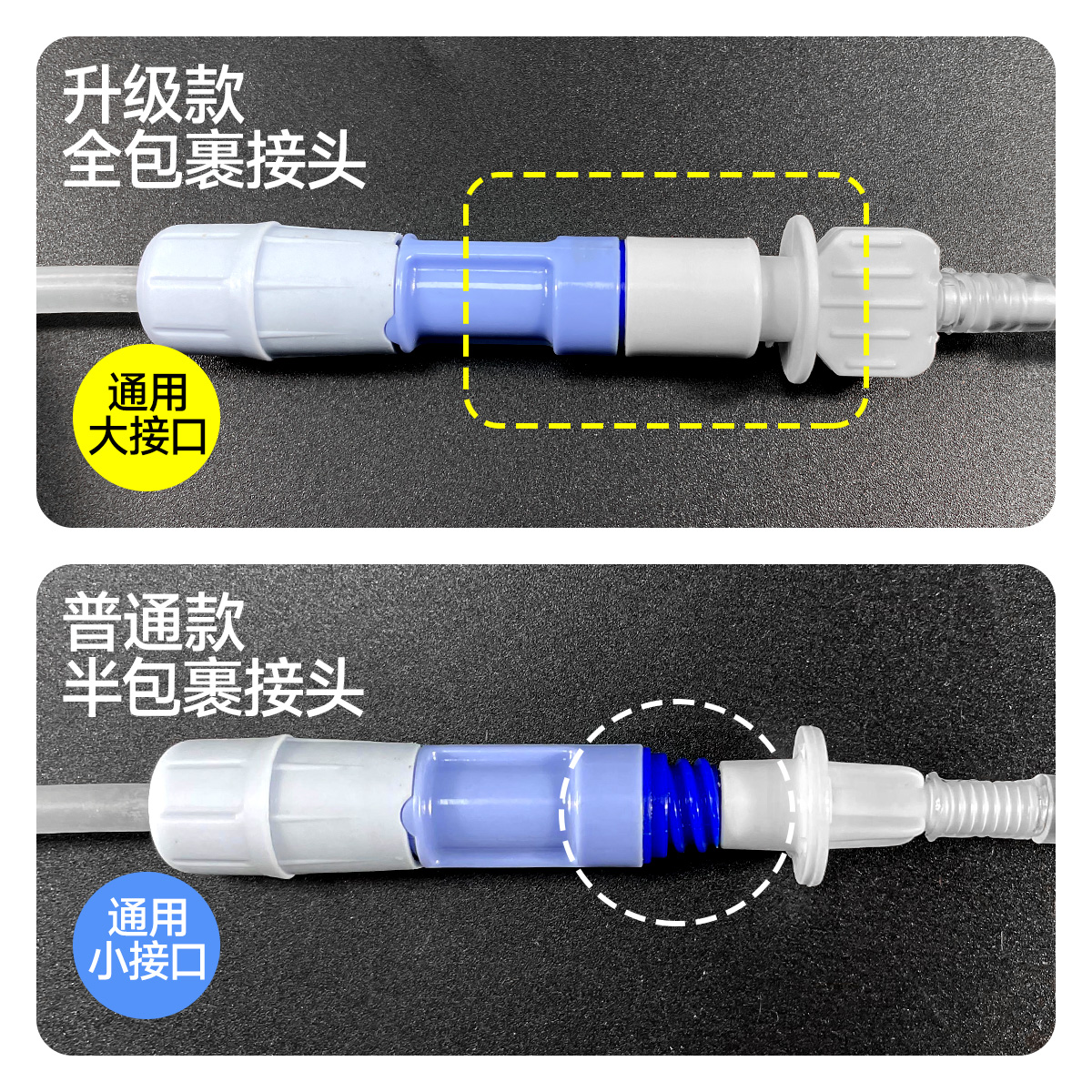 升级款
全包裹接头

通用
大接口

普通款
半包裹接头

通用
小接口