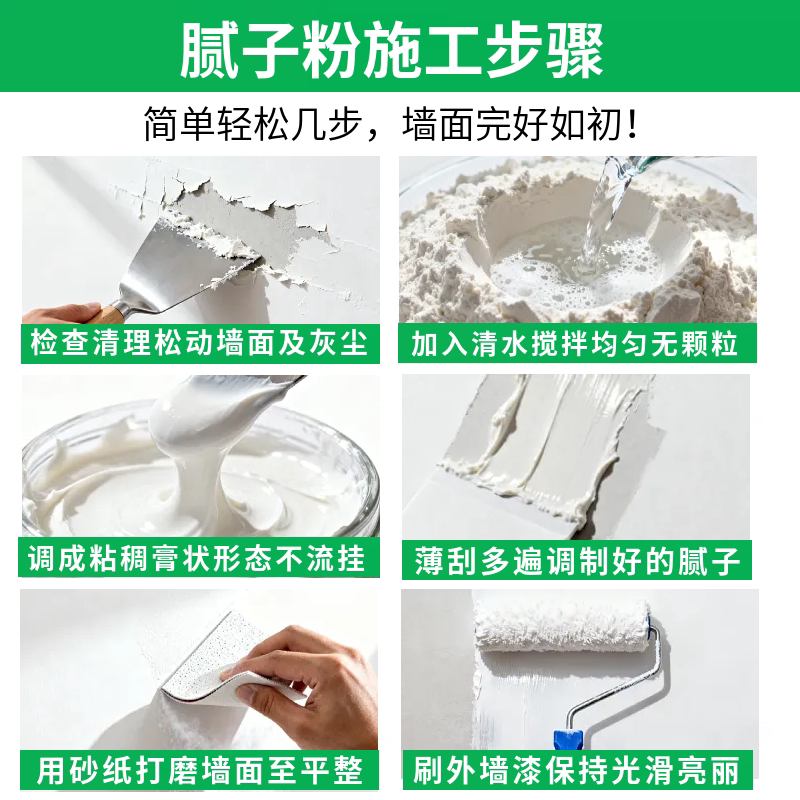 腻子粉施工步骤

简单轻松几步，墙面完好如初！

检查清理松动墙面及灰尘

加入清水搅拌均匀无颗粒

调成粘稠膏状形态不流挂

薄刮多遍调制好的腻子

用砂纸打磨墙面至平整

刷外墙漆保持光滑亮丽