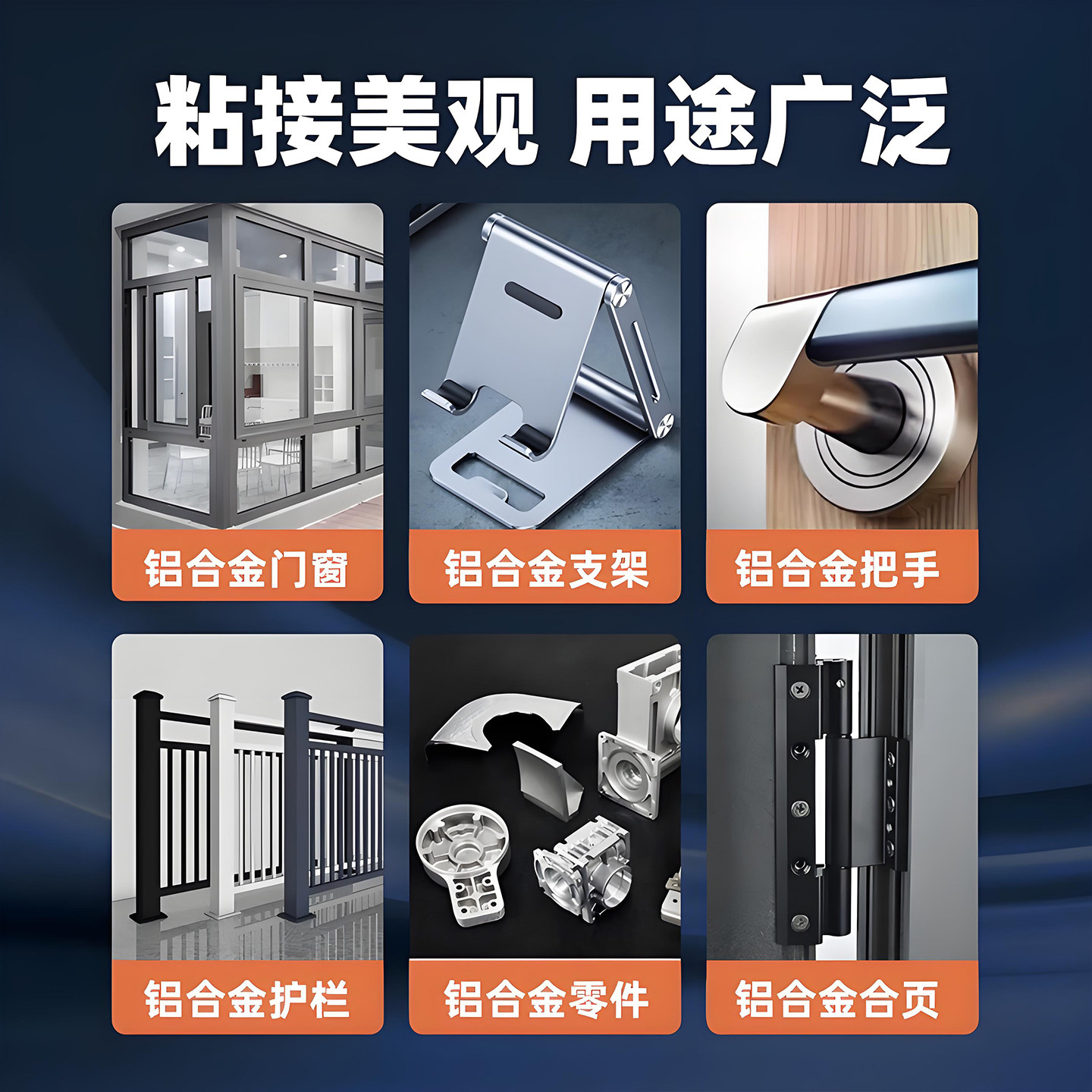 粘接美观 用途广泛

铝合金门窗

铝合金支架

铝合金把手

铝合金护栏

铝合金零件

铝合金合页