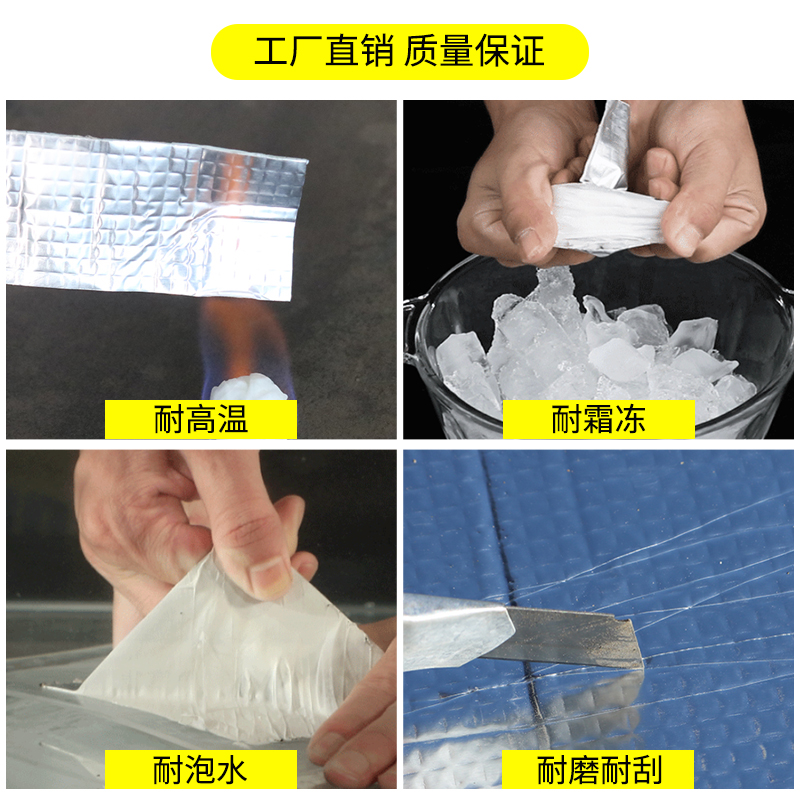 工厂直销 质量保证

耐高温

耐霜冻

耐泡水

耐磨耐刮