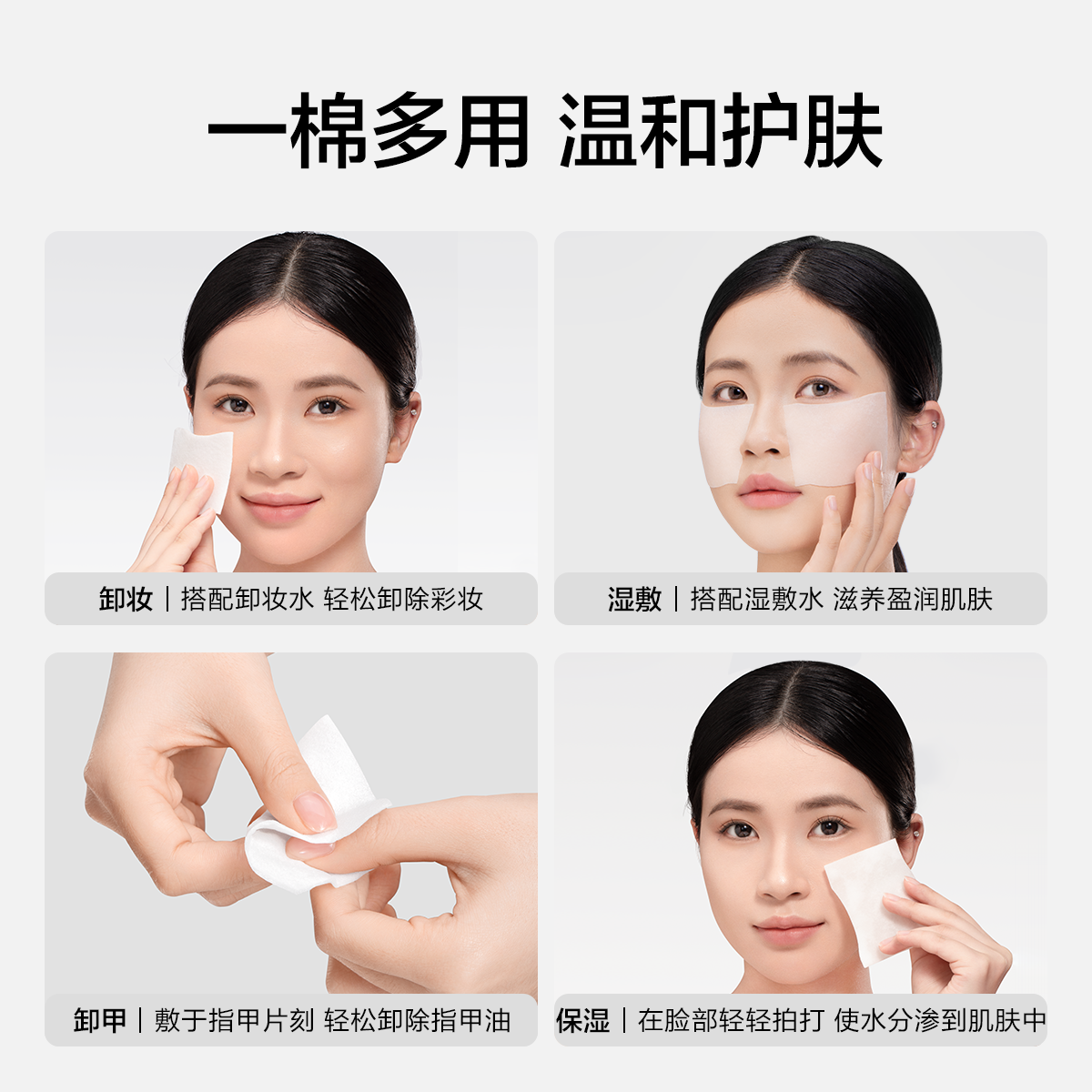 一棉多用 温和护肤

卸妆 | 搭配卸妆水 轻松卸除彩妆

湿敷 | 搭配湿敷水 滋养盈润肌肤

卸甲 | 敷于指甲片刻 轻松卸除指甲油

保湿 | 在脸部轻轻拍打 使水分渗到肌肤中