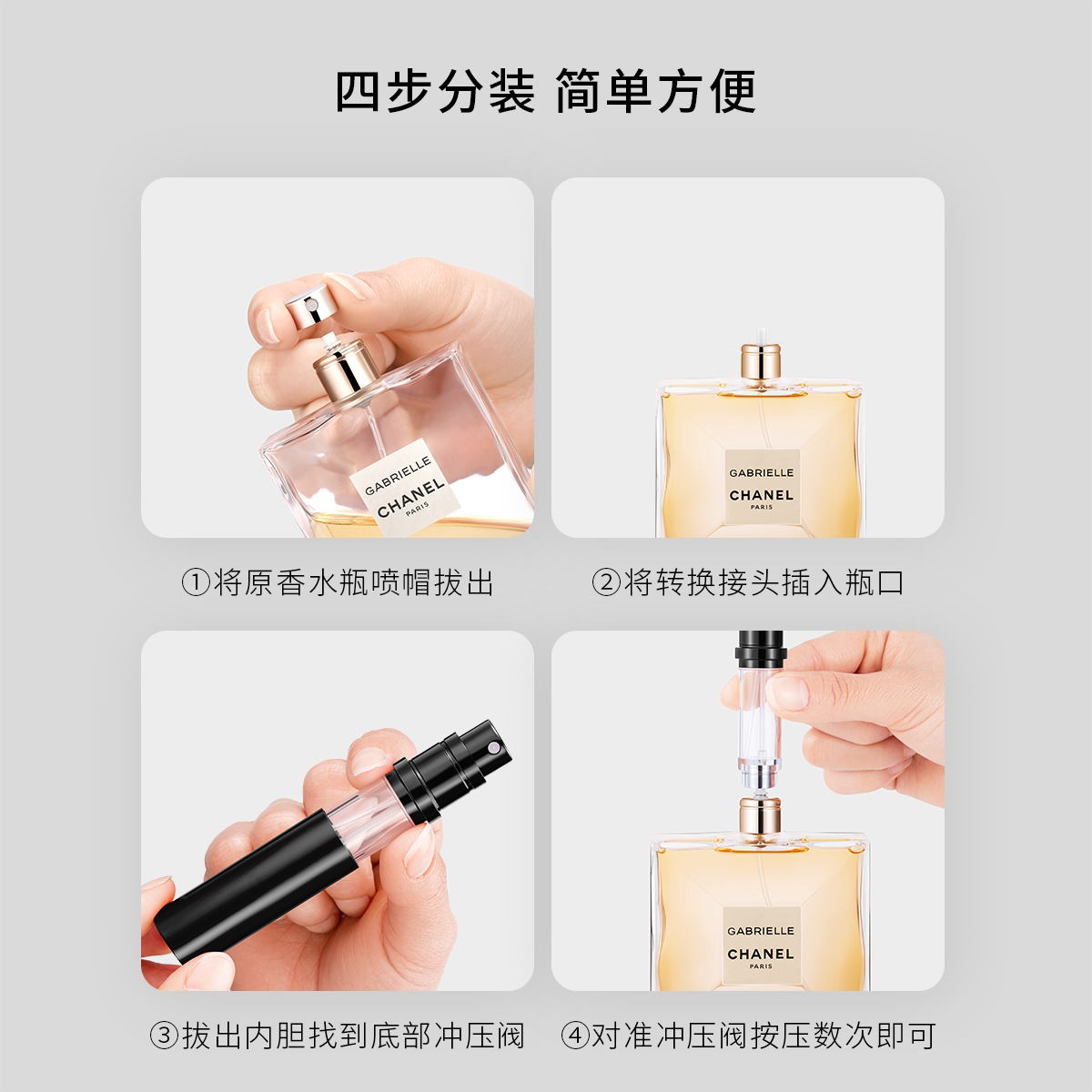 四步分装 简单方便

GABRIELLE
CHANEL
PARIS

①将原香水瓶喷帽拔出

GABRIELLE
CHANEL
PARIS

②将转换接头插入瓶口

③拔出内胆找到底部冲压阀

GABRIELLE
CHANEL
PARIS

④对准冲压阀按压数次即可