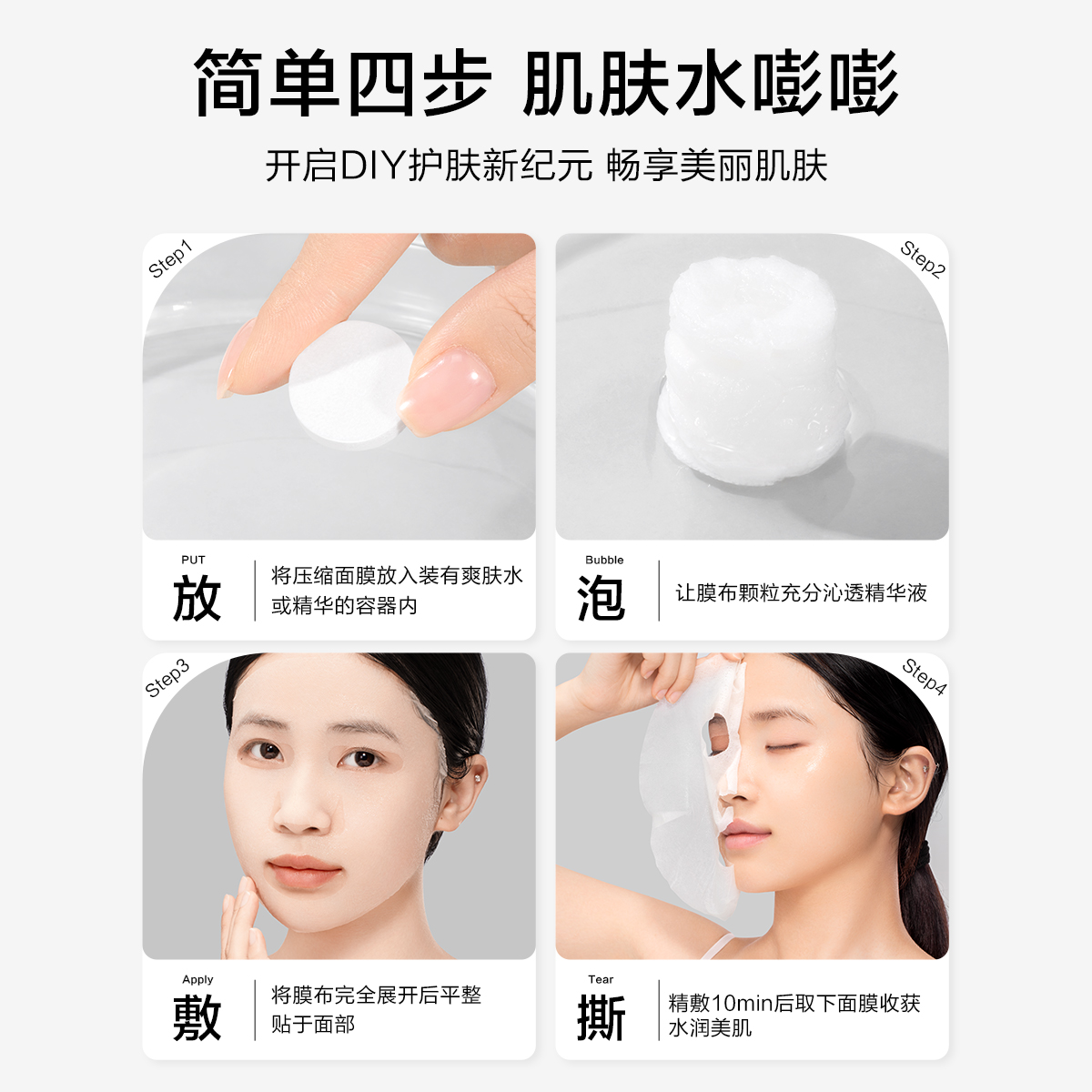 简单四步 肌肤水嘭嘭

开启DIY护肤新纪元 畅享美丽肌肤

Step1

PUT
放
将压缩面膜放入装有爽肤水或精华的容器内

Step2

Bubble
泡
让膜布颗粒充分沁透精华液

Step3

Apply
敷
将膜布完全展开后平整贴于面部

Step4

Tear
撕
精敷10min后取下面膜收获水润美肌