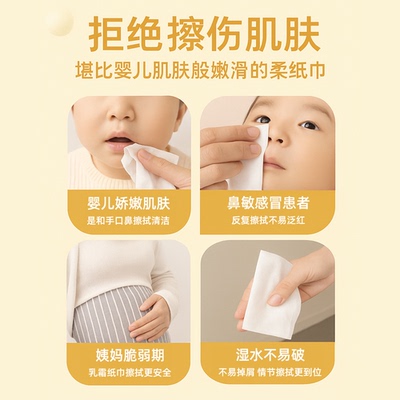 拒绝擦伤肌肤
堪比婴儿肌肤般嫩滑的柔纸巾

婴儿娇嫩肌肤
是和手口鼻擦拭清洁

鼻敏感冒患者
反复擦拭不易泛红

姨妈脆弱期
乳霜纸巾擦拭更安全

湿水不易破
不易掉屑 情节擦拭更到位