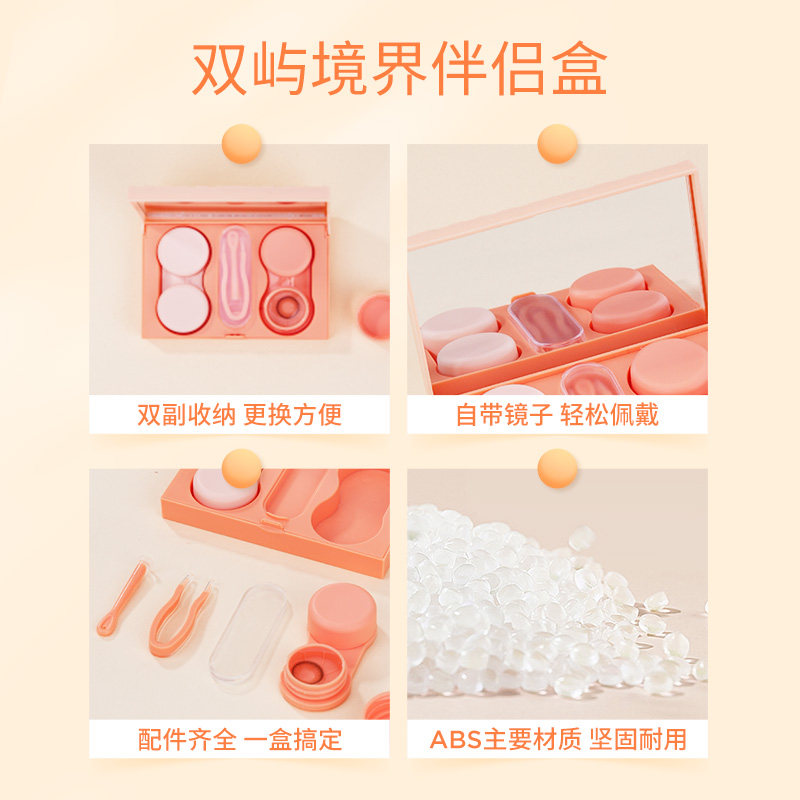 双屿境界伴侣盒

双副收纳 更换方便

自带镜子 轻松佩戴

配件齐全 一盒搞定

ABS主要材质 坚固耐用