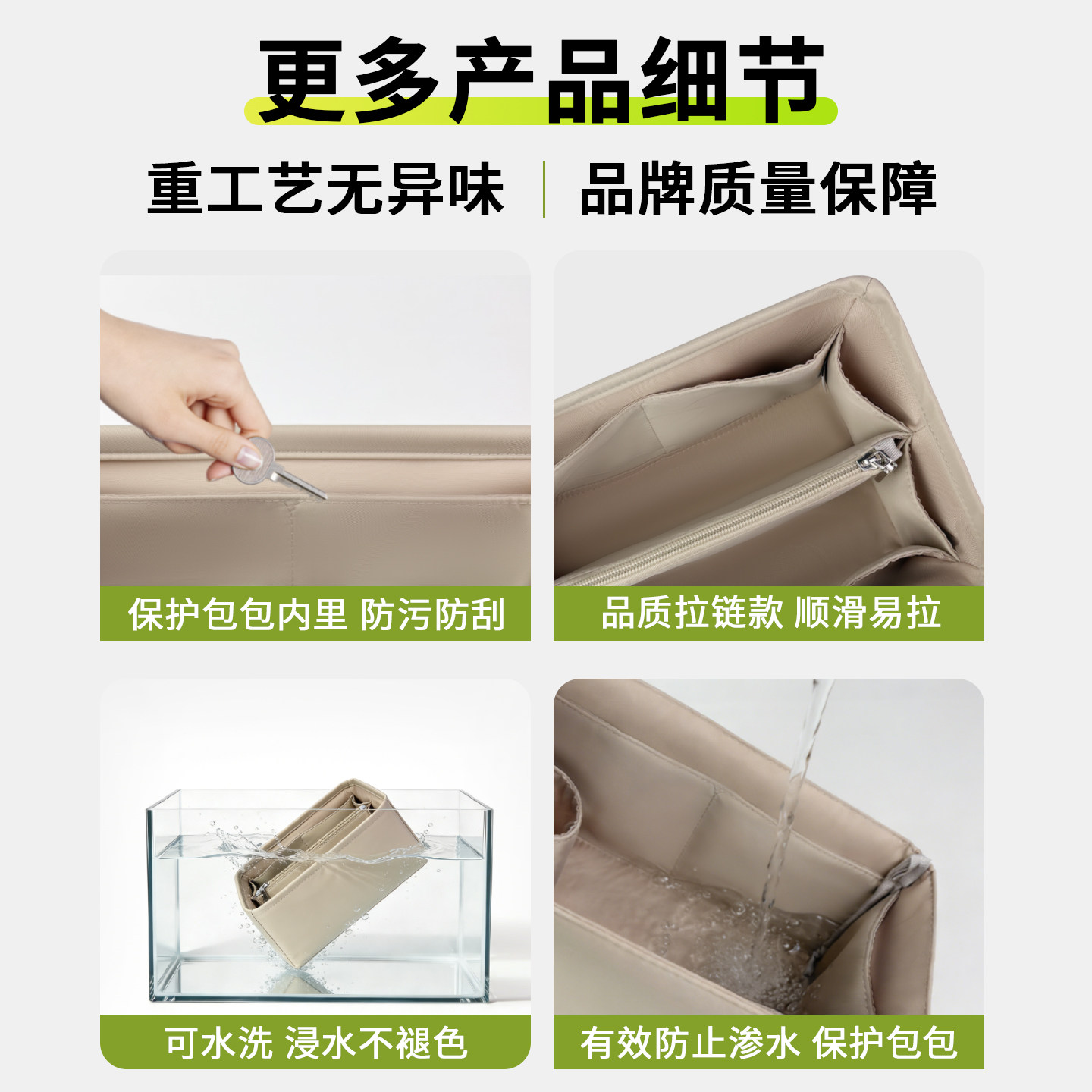 更多产品细节

重工艺无异味 | 品牌质量保障

保护包包内里 防污防刮

品质拉链款 顺滑易拉

可水洗 浸水不褪色

有效防止渗水 保护包包