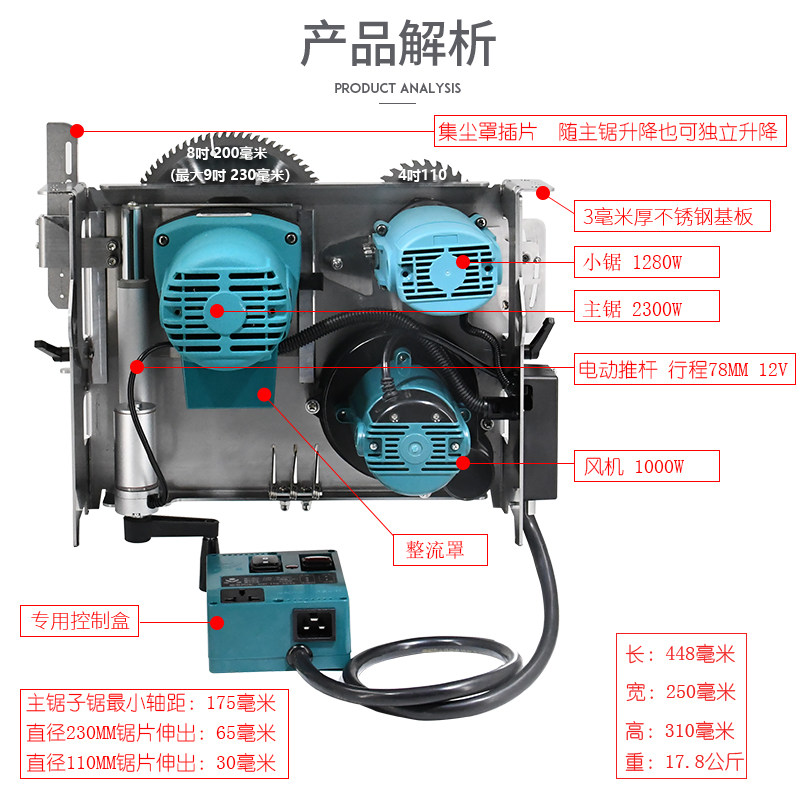 产品解析

PRODUCT ANALYSIS

集尘罩插片　随主锯升降也可独立升降

8吋 200毫米
(最大9吋 230毫米)

4吋110

3毫米厚不锈钢基板

小锯 1280W

主锯 2300W

电动推杆 行程78MM 12V

风机 1000W

整流罩

专用控制盒

主锯子锯最小轴距：175毫米
直径230MM锯片伸出：65毫米
直径110MM锯片伸出：30毫米

长：448毫米
宽：250毫米
高：310毫米
重：17.8公斤