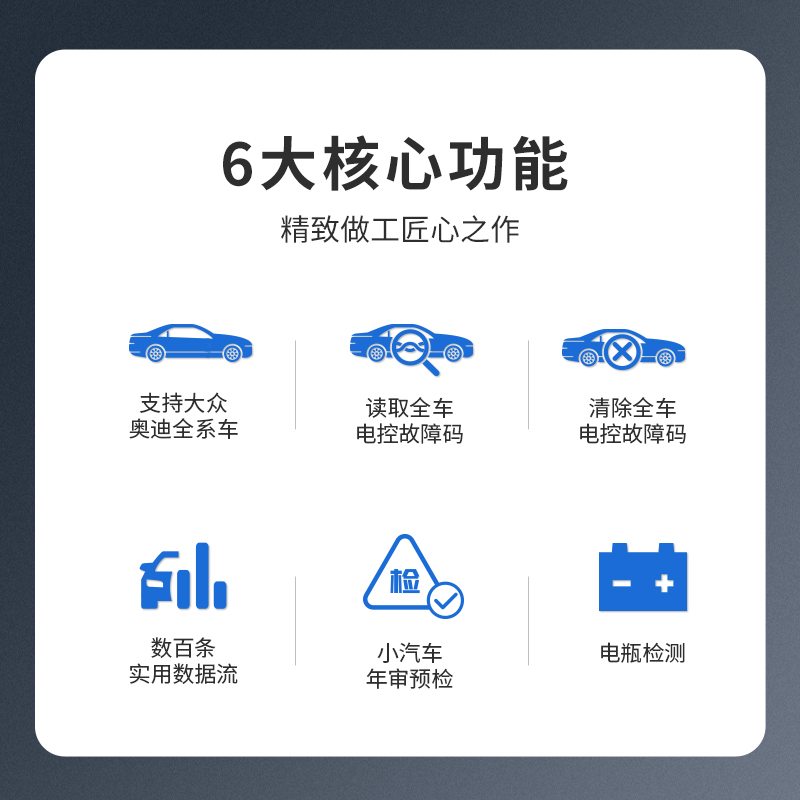 6大核心功能

精致做工匠心之作

支持大众
奥迪全系车

读取全车
电控故障码

清除全车
电控故障码

数百条
实用数据流

检

小汽车
年审预检

电瓶检测