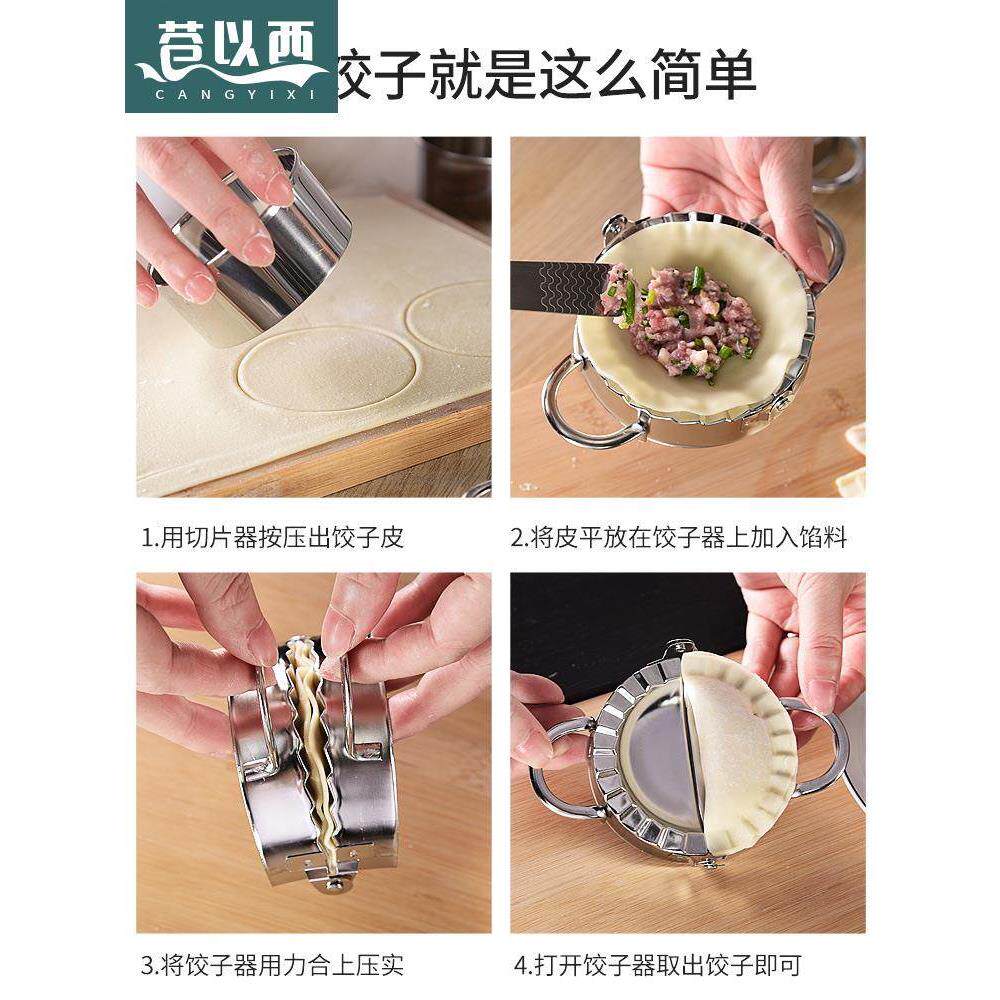 苍以西
CANGYIXI
饺子就是这么简单

1.用切片器按压出饺子皮

2.将皮平放在饺子器上加入馅料

3.将饺子器用力合上压实

4.打开饺子器取出饺子即可