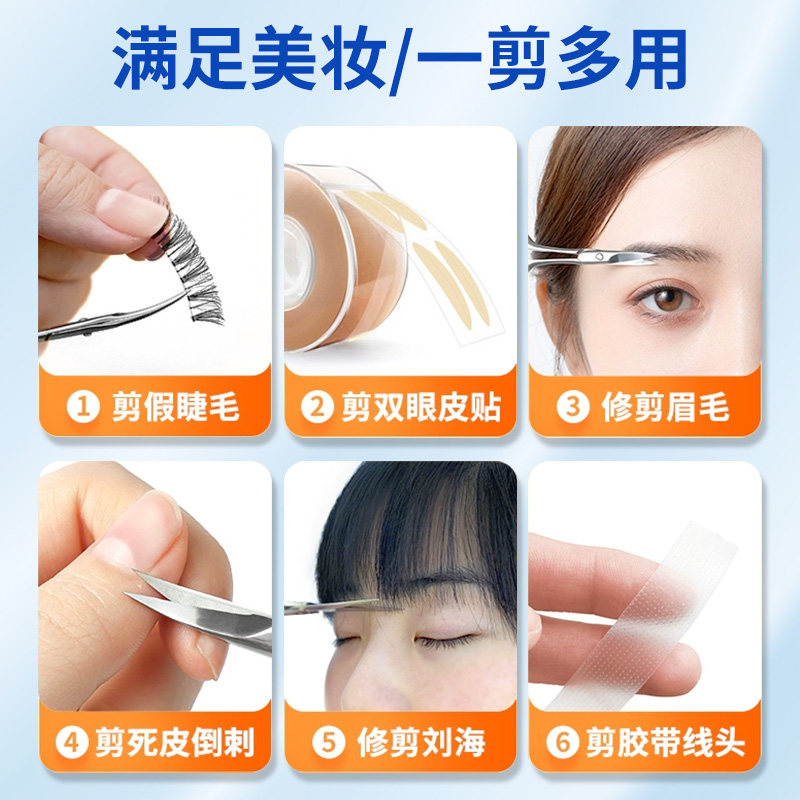 满足美妆/一剪多用

1 剪假睫毛

2 剪双眼皮贴

3 修剪眉毛

4 剪死皮倒刺

5 修剪刘海

6 剪胶带线头