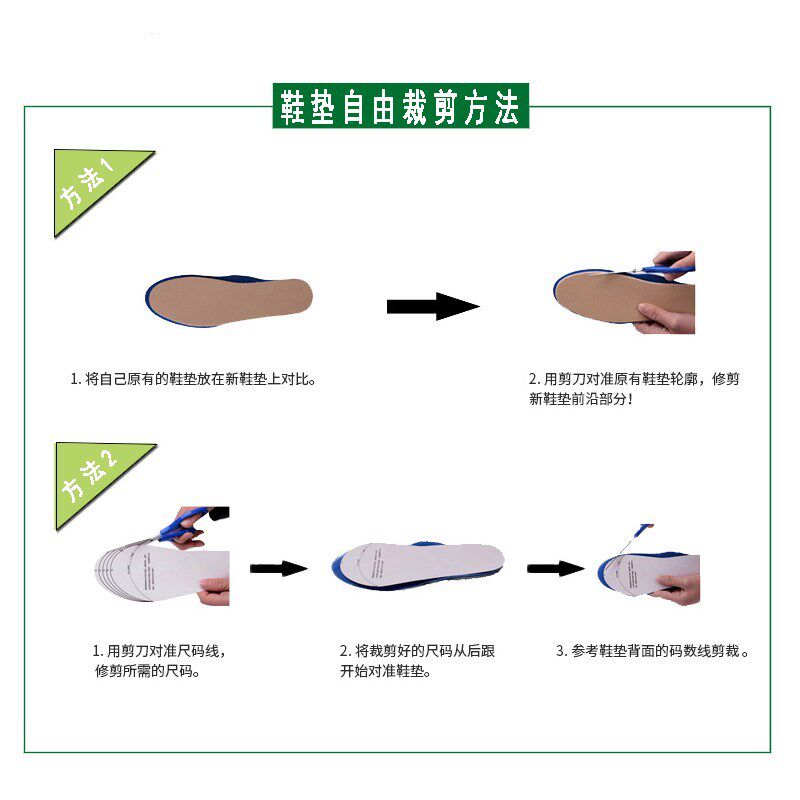 鞋垫自由裁剪方法

方法1

1. 将自己原有的鞋垫放在新鞋垫上对比。

2. 用剪刀对准原有鞋垫轮廓，修剪新鞋垫前沿部分！

方法2

1. 用剪刀对准尺码线，修剪所需的尺码。

2. 将裁剪好的尺码从后跟开始对准鞋垫。

3. 参考鞋垫背面的码数线剪裁。