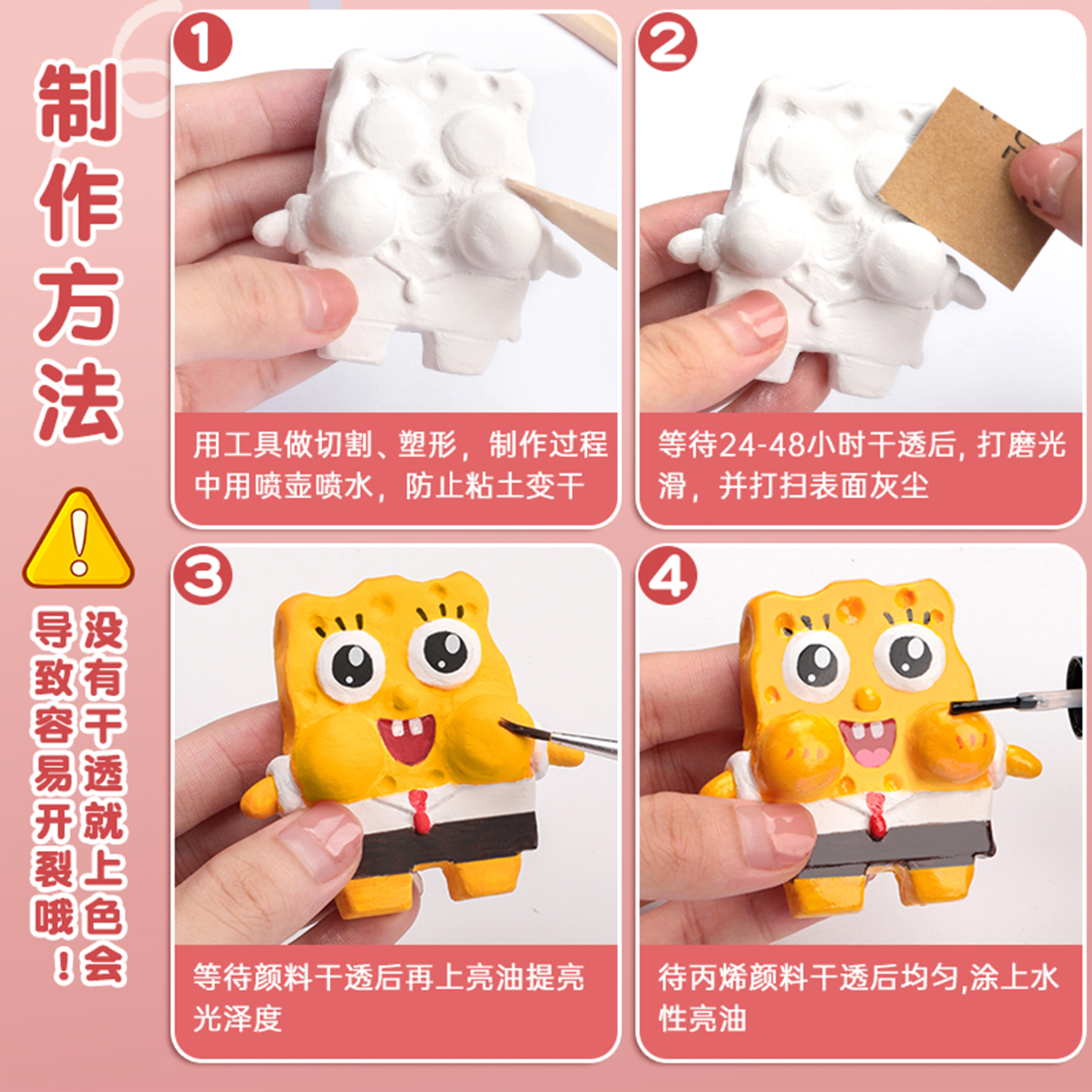 制作方法

没有干透就上色会导致容易开裂哦！

1
用工具做切割、塑形，制作过程中用喷壶喷水，防止粘土变干

2
等待24-48小时干透后，打磨光滑，并打扫表面灰尘

3
等待颜料干透后再上亮油提亮光泽度

4
待丙烯颜料干透后均匀,涂上水性亮油