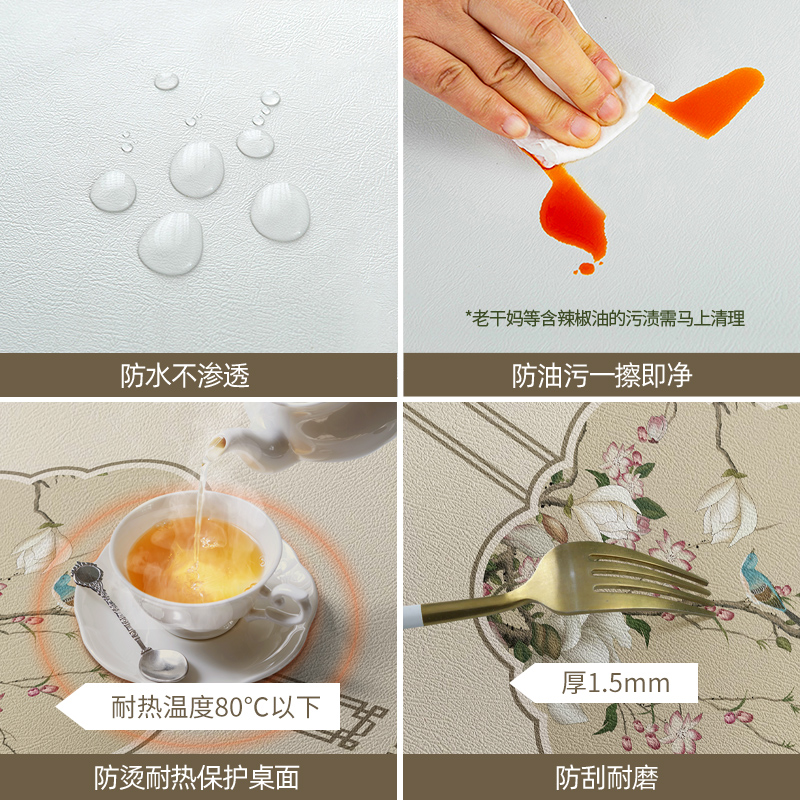 防水不渗透

*老干妈等含辣椒油的污渍需马上清理

防油污一擦即净

耐热温度80°C以下

防烫耐热保护桌面

厚1.5mm

防刮耐磨