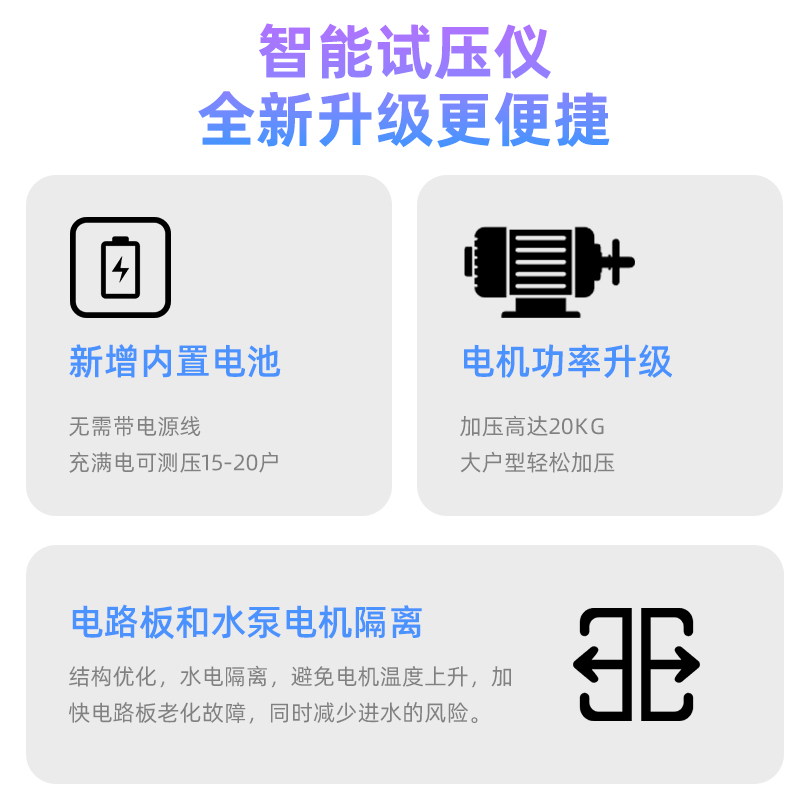 智能试压仪
全新升级更便捷

新增内置电池

无需带电源线
充满电可测压15-20户

电机功率升级

加压高达20KG
大户型轻松加压

电路板和水泵电机隔离

结构优化，水电隔离，避免电机温度上升，加快电路板老化故障，同时减少进水的风险。