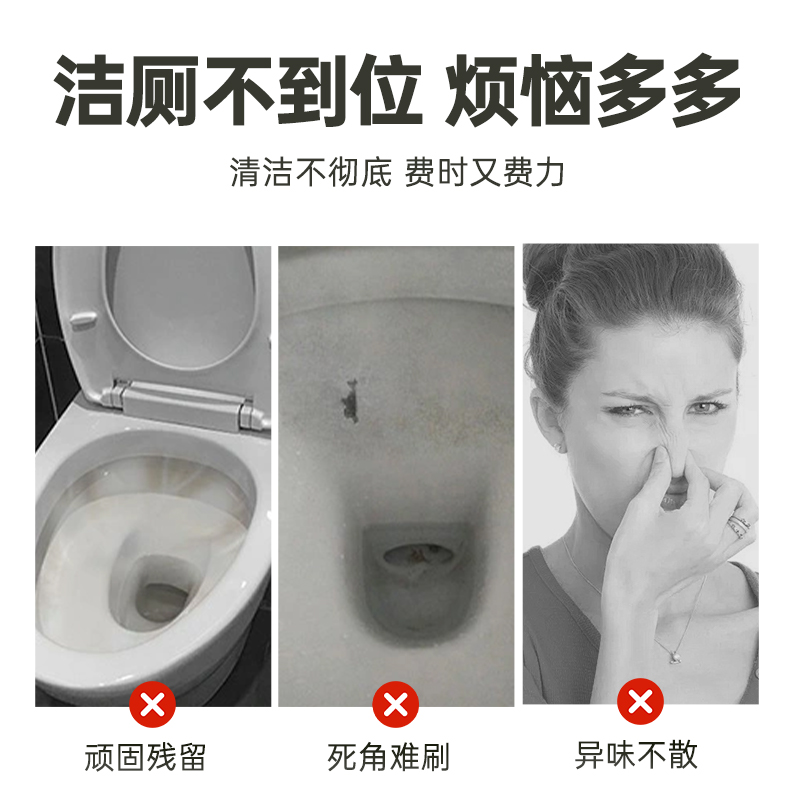 洁厕不到位 烦恼多多

清洁不彻底 费时又费力

顽固残留

死角难刷

异味不散