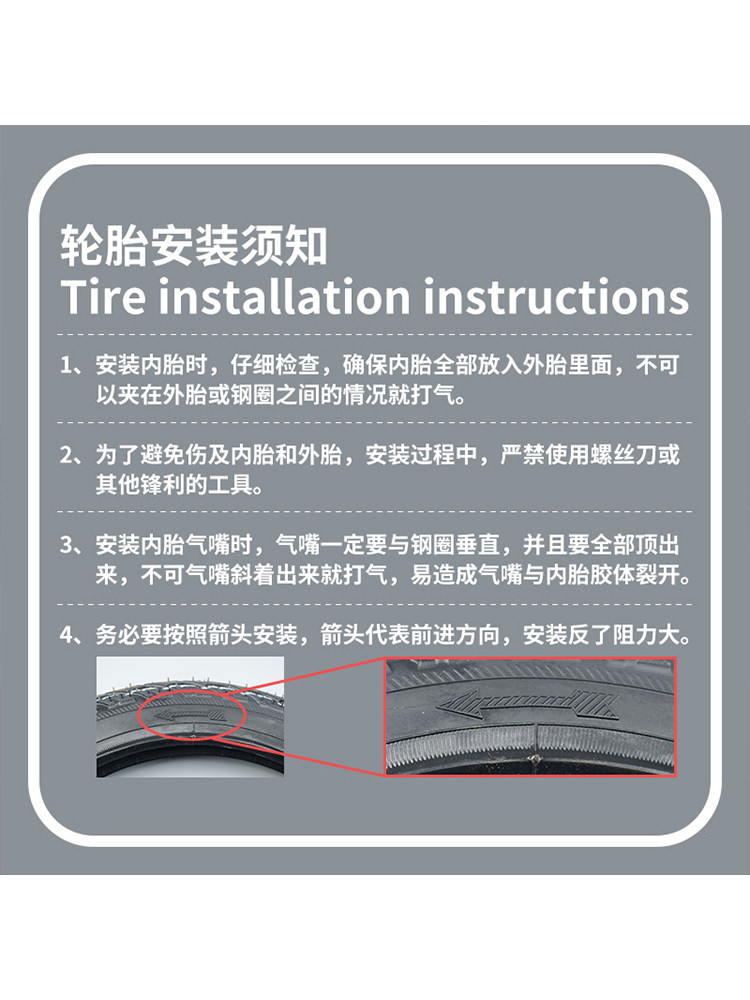 轮胎安装须知
Tire installation instructions

1、安装内胎时，仔细检查，确保内胎全部放入外胎里面，不可以夹在外胎或钢圈之间的情况就打气。

2、为了避免伤及内胎和外胎，安装过程中，严禁使用螺丝刀或其他锋利的工具。

3、安装内胎气嘴时，气嘴一定要与钢圈垂直，并且要全部顶出来，不可气嘴斜着出来就打气，易造成气嘴与内胎胶体裂开。

4、务必要按照箭头安装，箭头代表前进方向，安装反了阻力大。