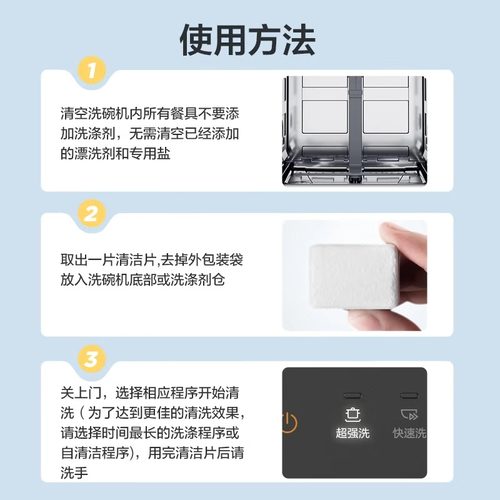 使用方法

1

清空洗碗机内所有餐具不要添加洗涤剂，无需清空已经添加的漂洗剂和专用盐

2

取出一片清洁片,去掉外包装袋放入洗碗机底部或洗涤剂仓

3

关上门，选择相应程序开始清洗（为了达到更佳的清洗效果，请选择时间最长的洗涤程序或自清洁程序），用完清洁片后请洗手

超强洗

快速洗