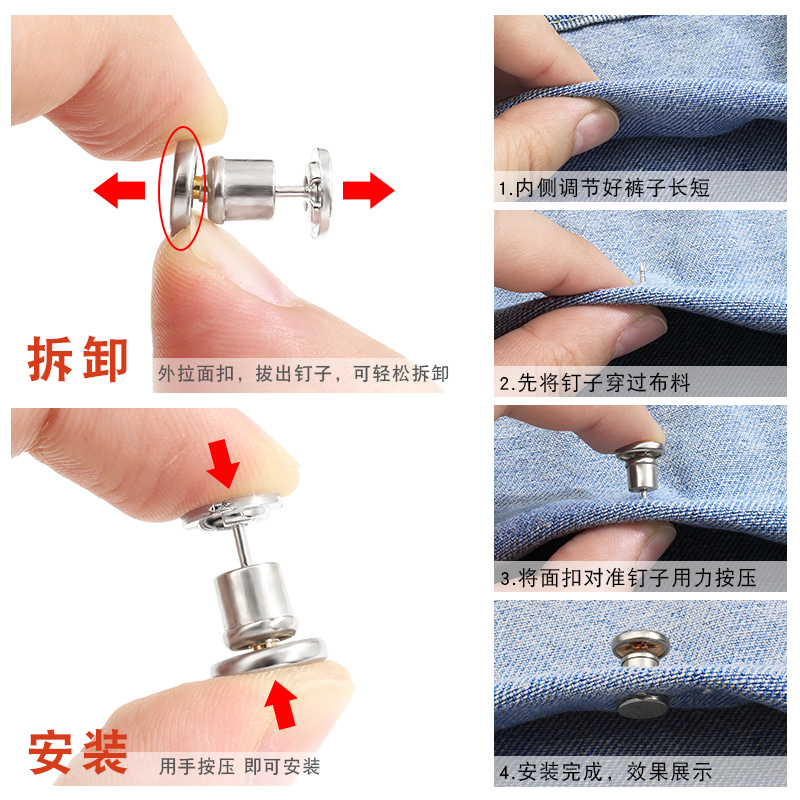 拆卸 外拉面扣，拔出钉子，可轻松拆卸

安装 用手按压 即可安装

1.内侧调节好裤子长短

2.先将钉子穿过布料

3.将面扣对准钉子用力按压

4.安装完成，效果展示