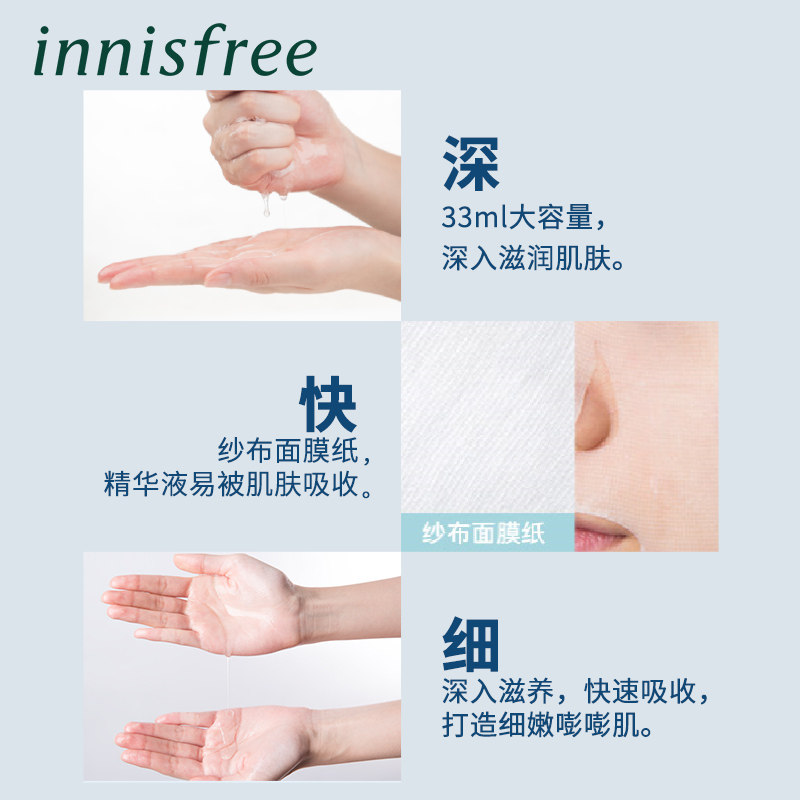 innisfree

深
33ml大容量，
深入滋润肌肤。

快
纱布面膜纸，
精华液易被肌肤吸收。

纱布面膜纸

细
深入滋养，快速吸收，
打造细嫩嘭嘭肌。