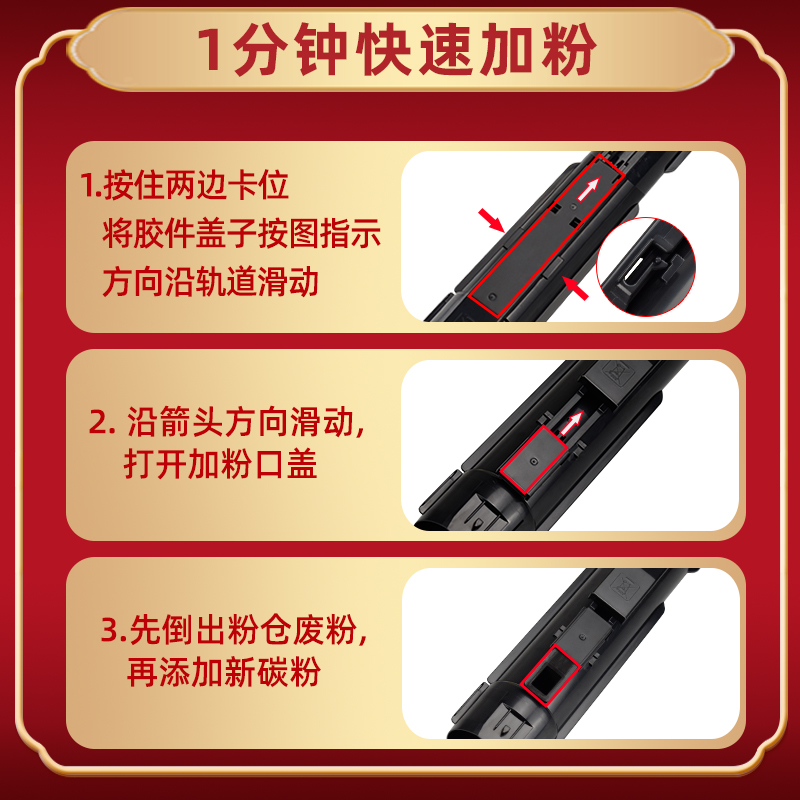 1分钟快速加粉

1.按住两边卡位
将胶件盖子按图指示
方向沿轨道滑动

2. 沿箭头方向滑动，
打开加粉口盖

3.先倒出粉仓废粉，
再添加新碳粉