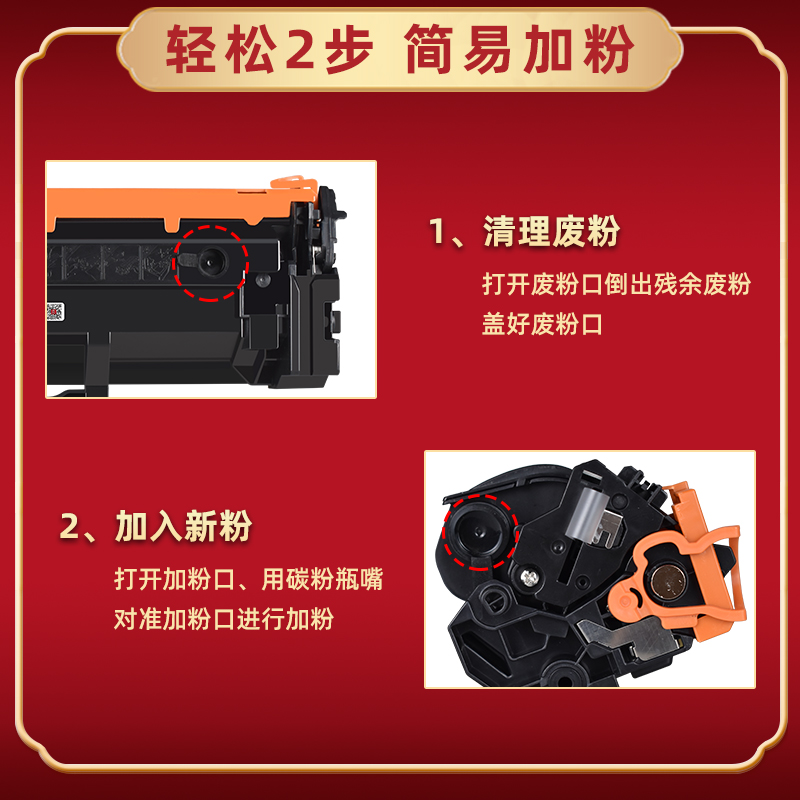 轻松2步 简易加粉

1、清理废粉

打开废粉口倒出残余废粉
盖好废粉口

2、加入新粉

打开加粉口、用碳粉瓶嘴
对准加粉口进行加粉