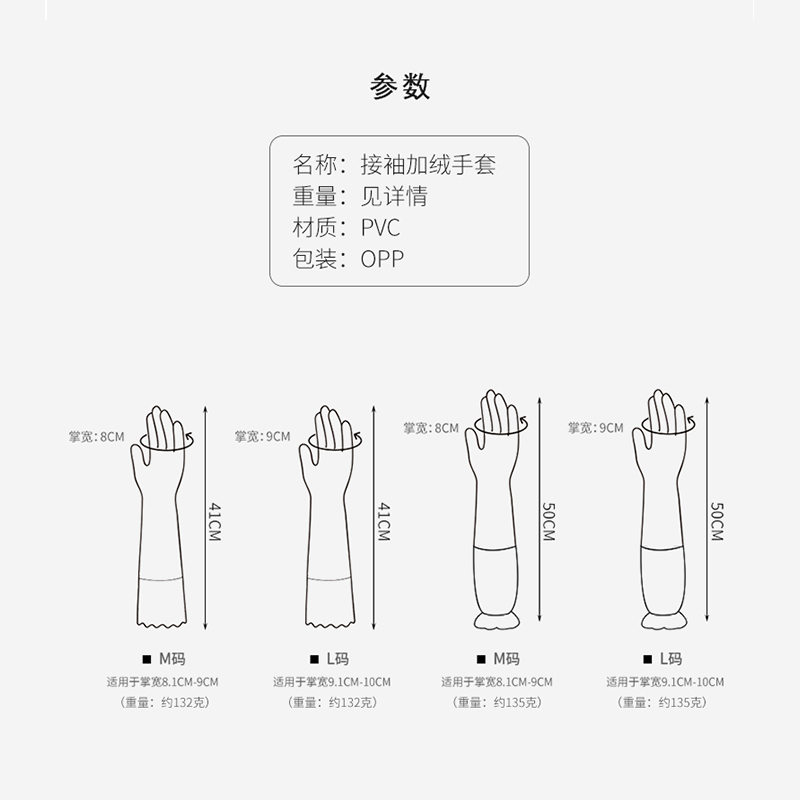 参数

名称：接袖加绒手套
重量：见详情
材质：PVC
包装：OPP

掌宽：8CM
41CM
■ M码
适用于掌宽8.1CM-9CM
（重量：约132克）

掌宽：9CM
41CM
■ L码
适用于掌宽9.1CM-10CM
（重量：约132克）

掌宽：8CM
50CM
■ M码
适用于掌宽8.1CM-9CM
（重量：约135克）

掌宽：9CM
50CM
■ L码
适用于掌宽9.1CM-10CM
（重量：约135克）