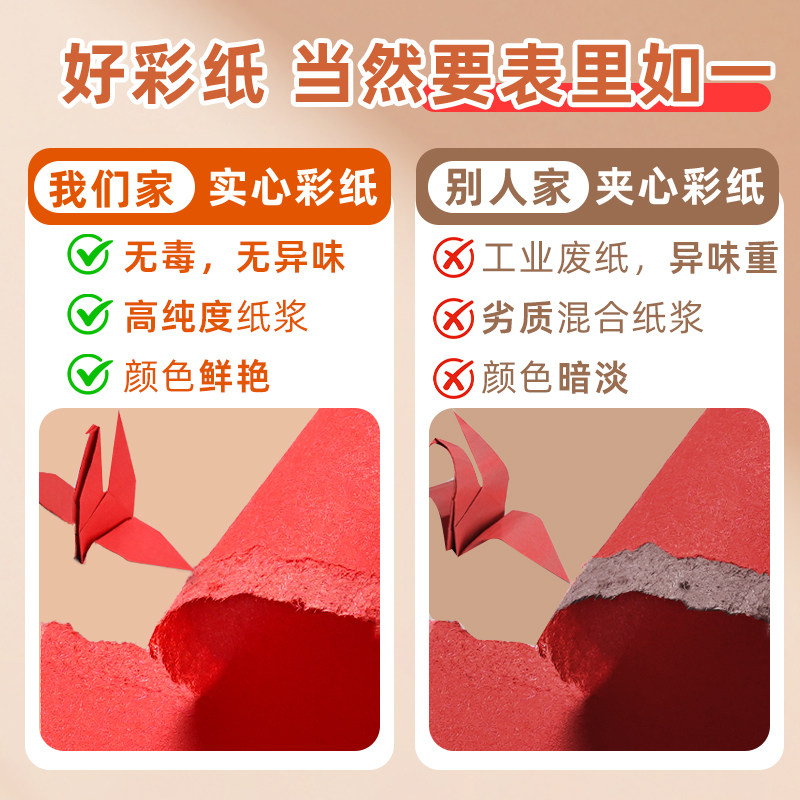 好彩纸 当然要表里如一

我们家 实心彩纸

无毒，无异味

高纯度纸浆

颜色鲜艳

别人家 夹心彩纸

工业废纸，异味重

劣质混合纸浆

颜色暗淡