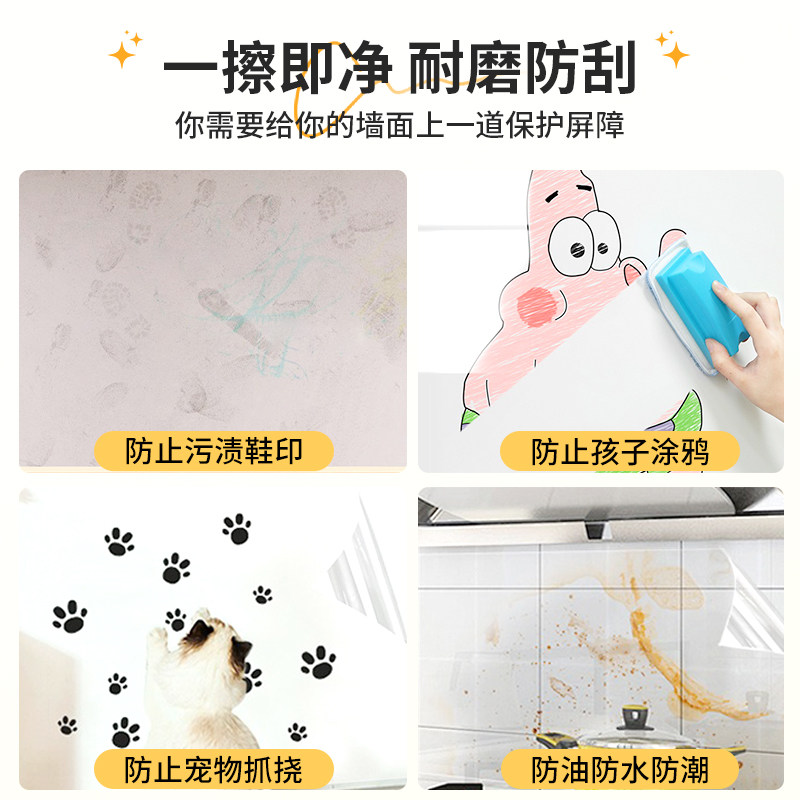 一擦即净 耐磨防刮

你需要给你的墙面上一道保护屏障

防止污渍鞋印

防止孩子涂鸦

防止宠物抓挠

防油防水防潮